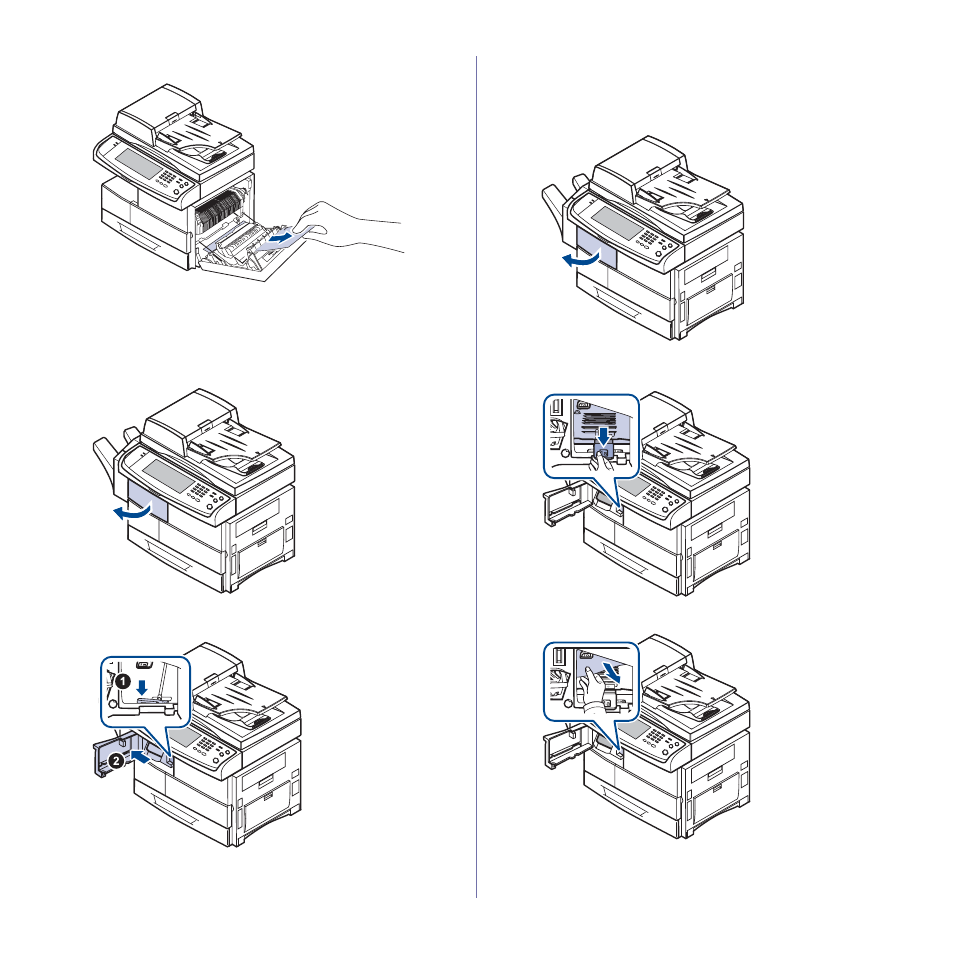 1

2