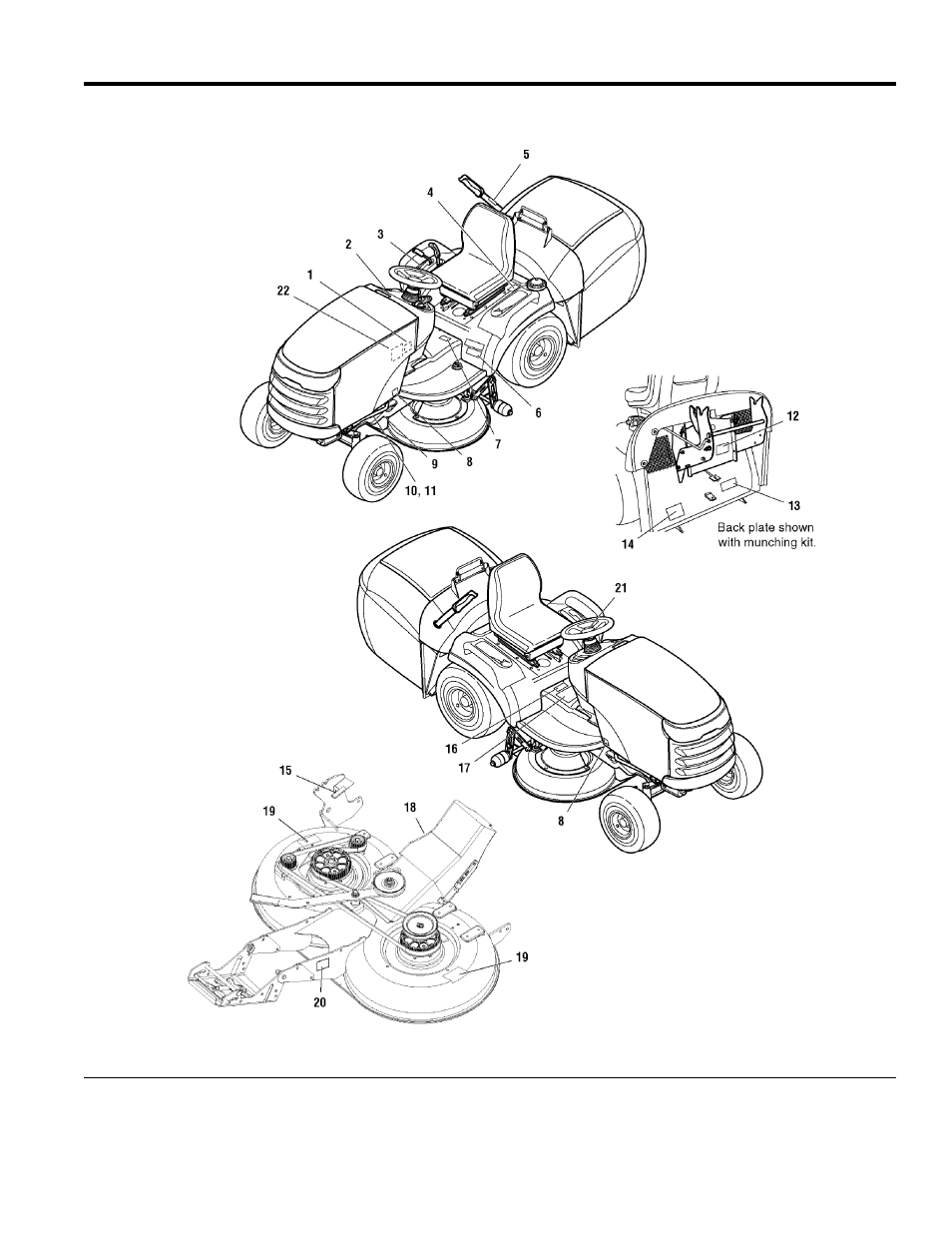 5
4
3
2
1
22
6
7
8
9
10, 11
12
13
14
Back plate shown with munching kit.
21
16
17
8
15
18
19
19
20