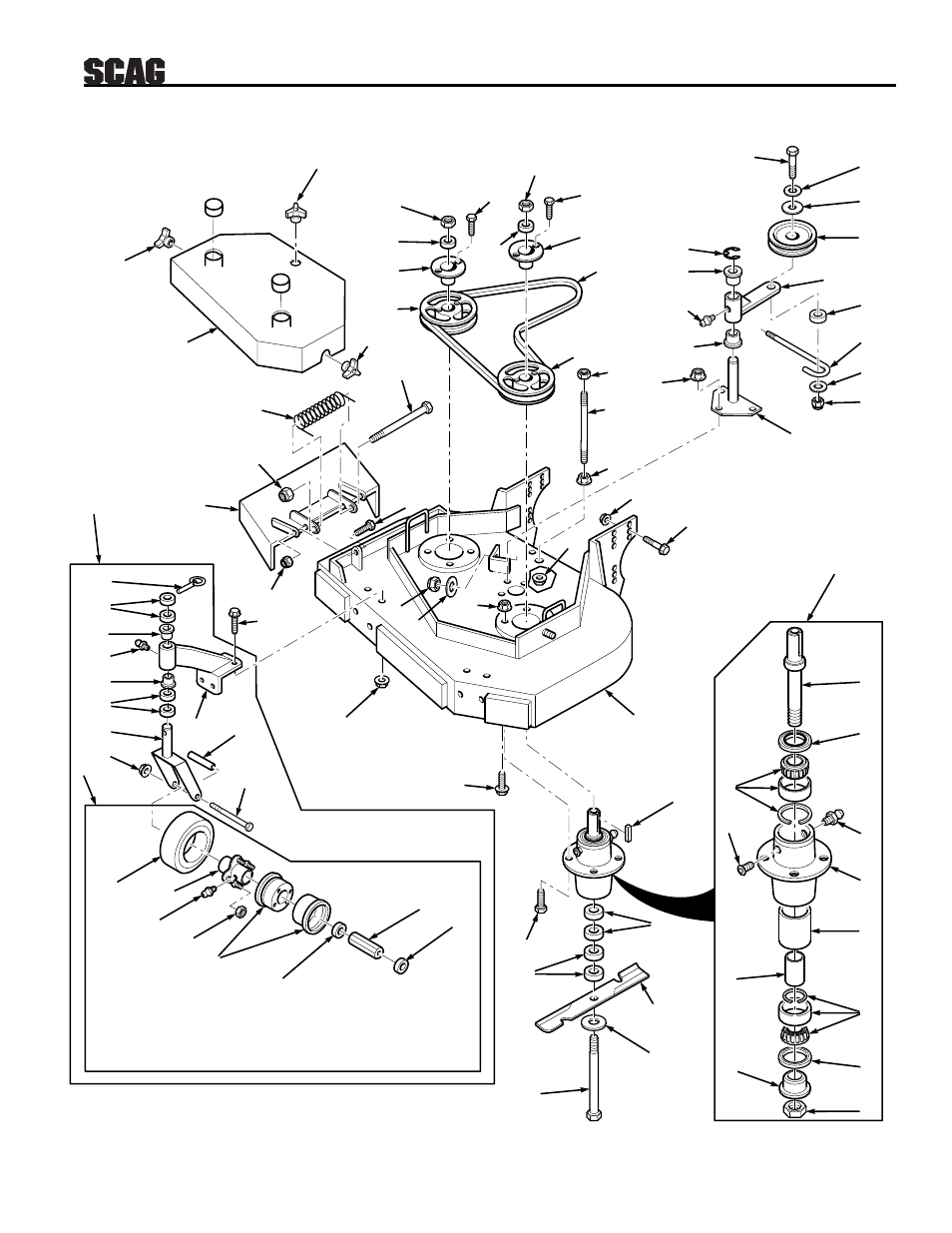 SCAG