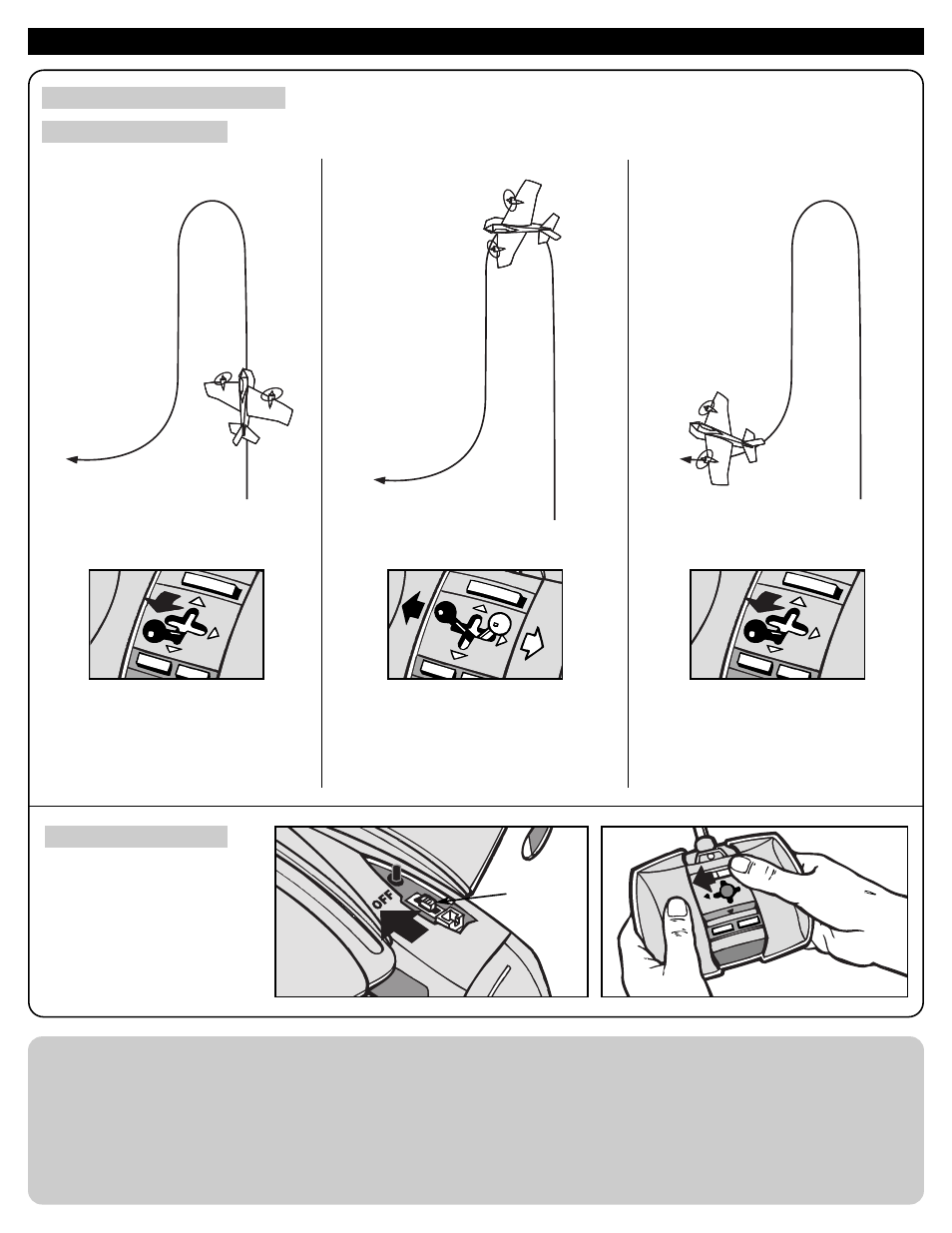 OFF