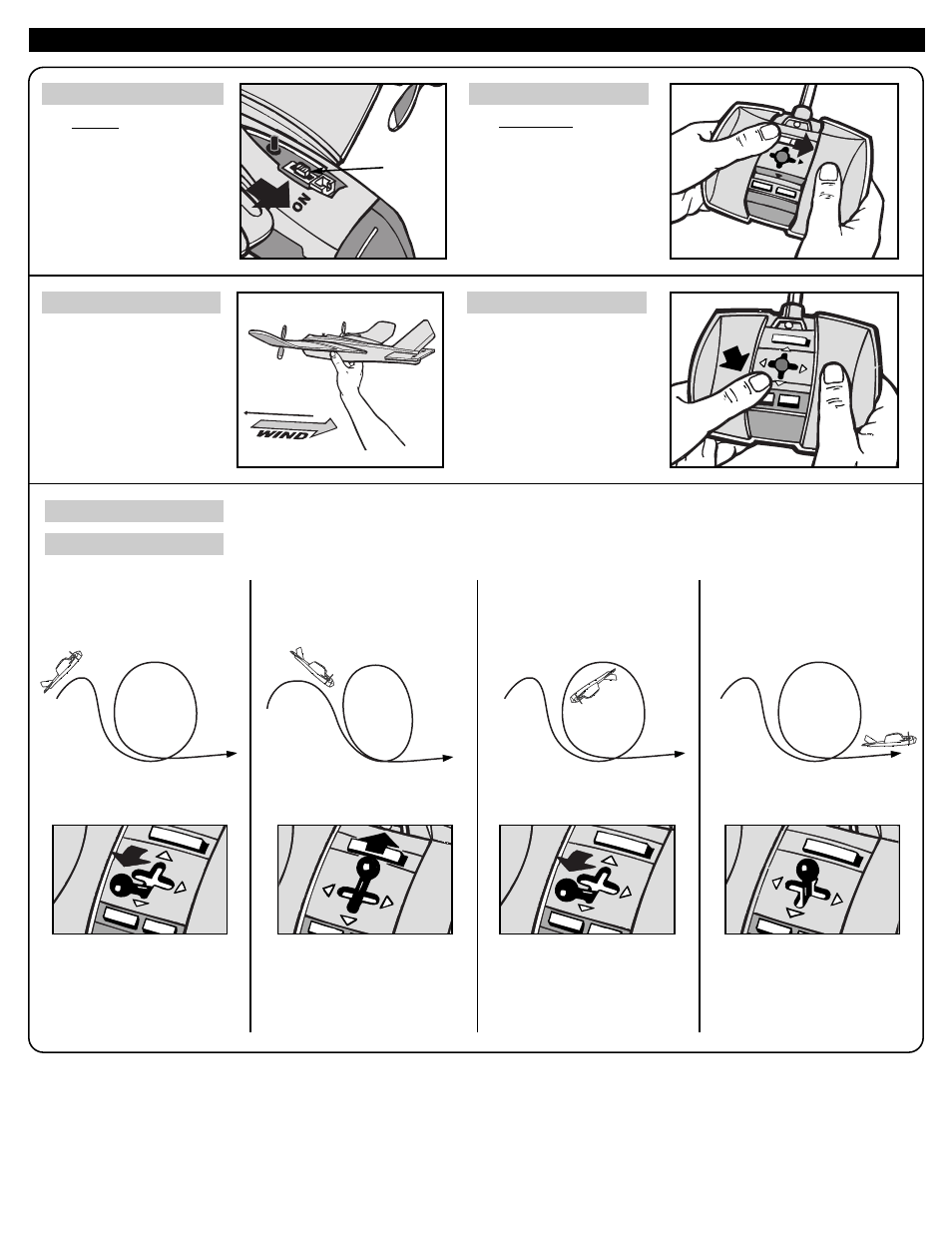 ON

WIND