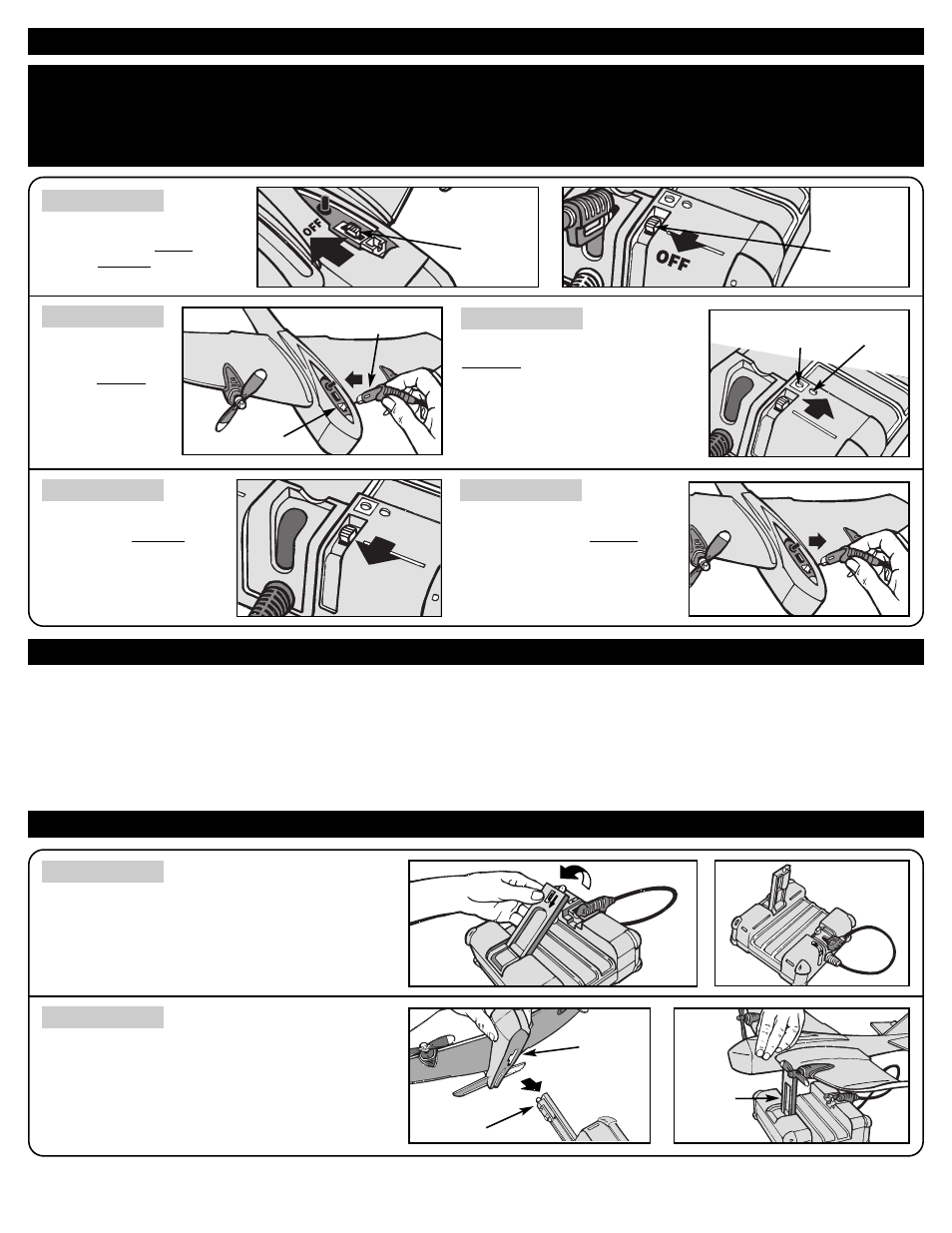 OFF

OFF