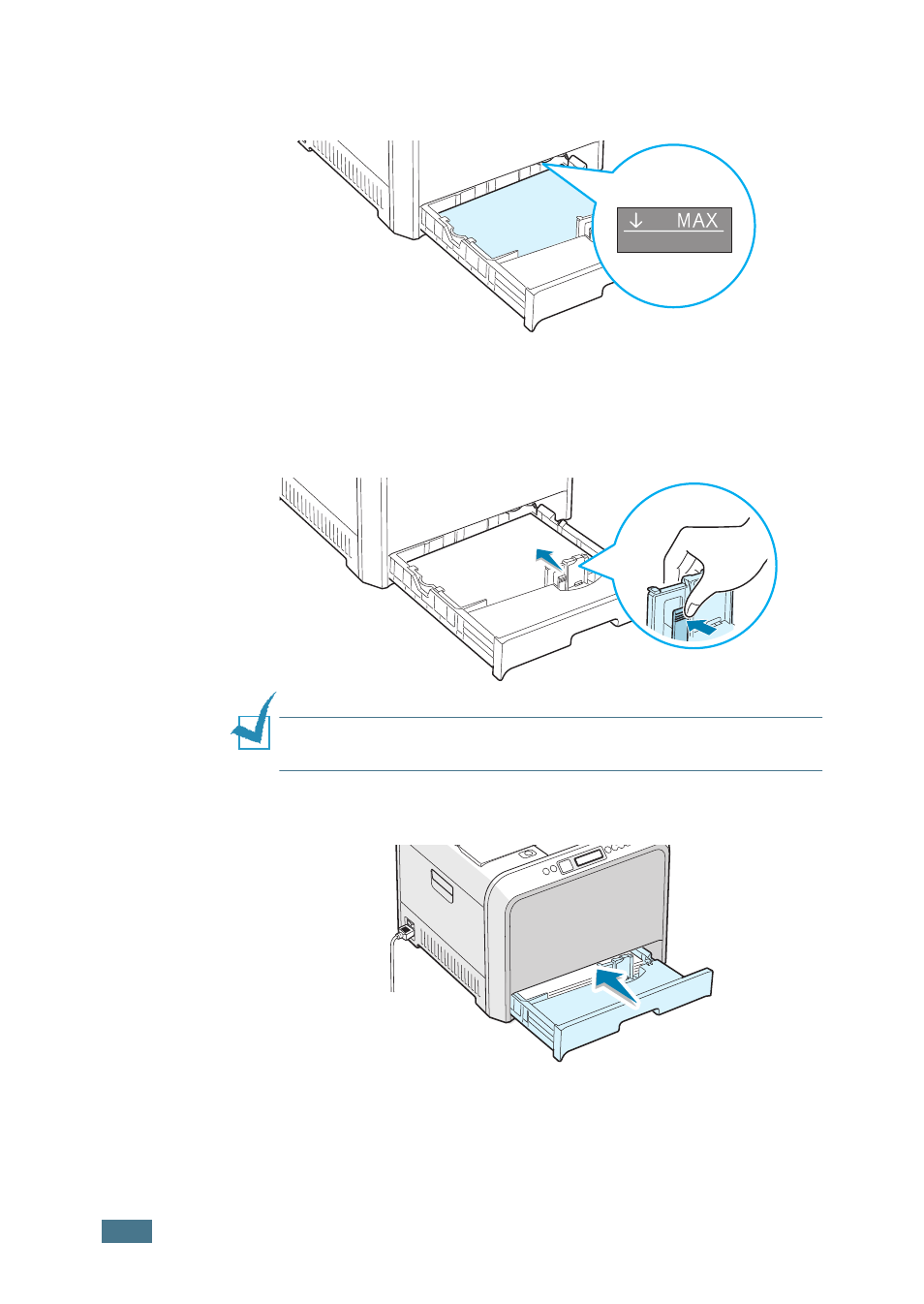 MAX