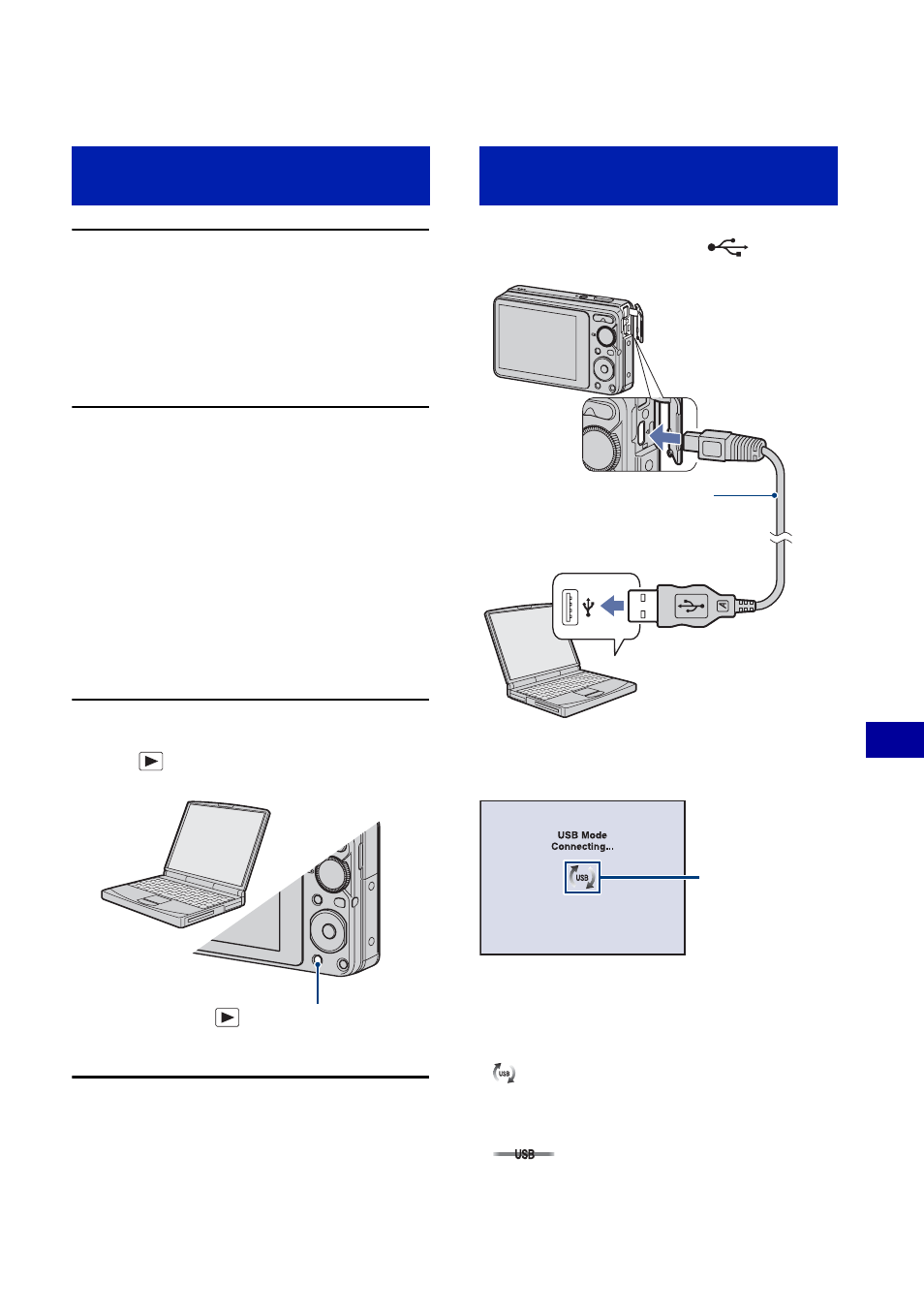 USB Mode
Connecting...

USB

USB

USB