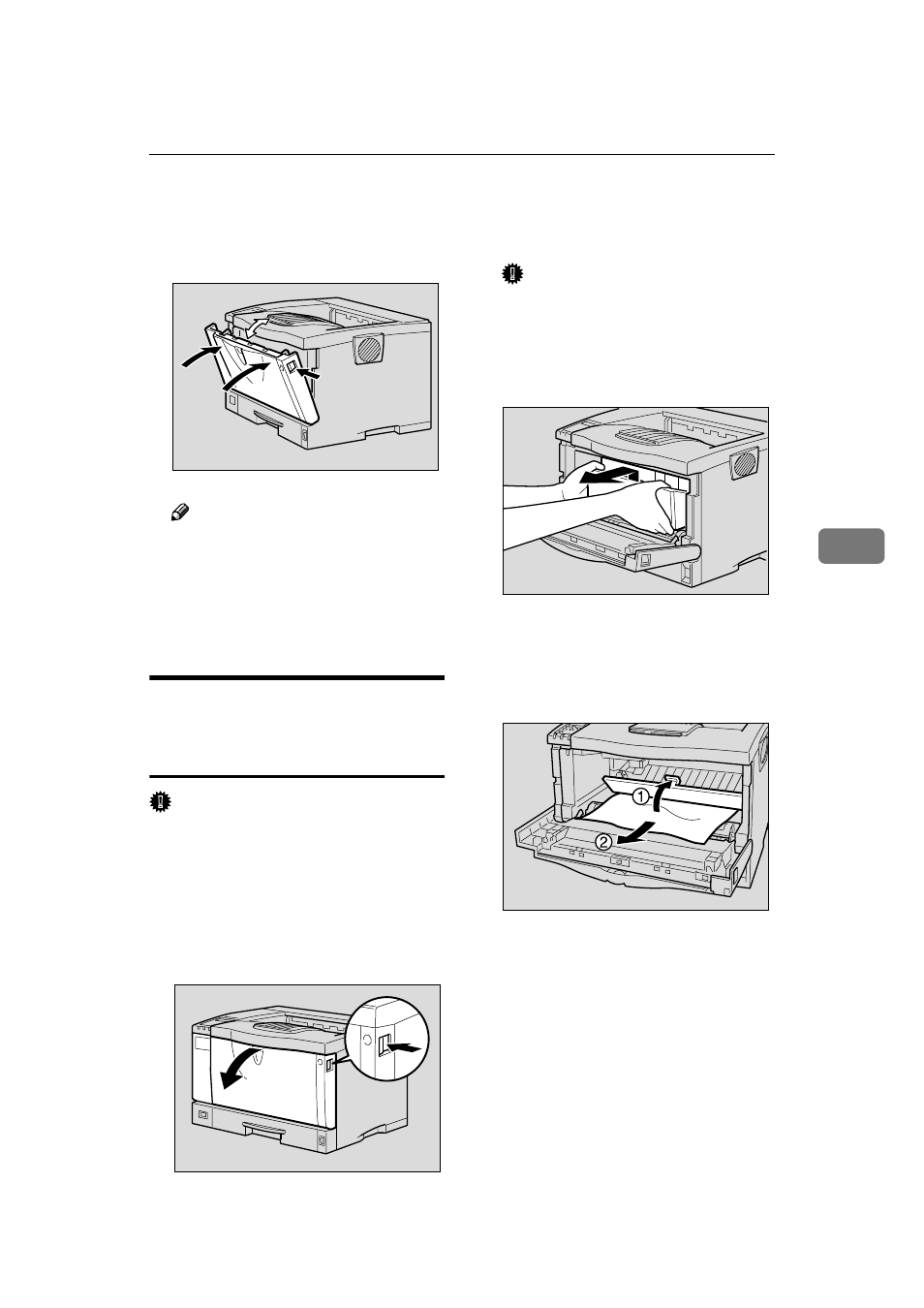 ①
②