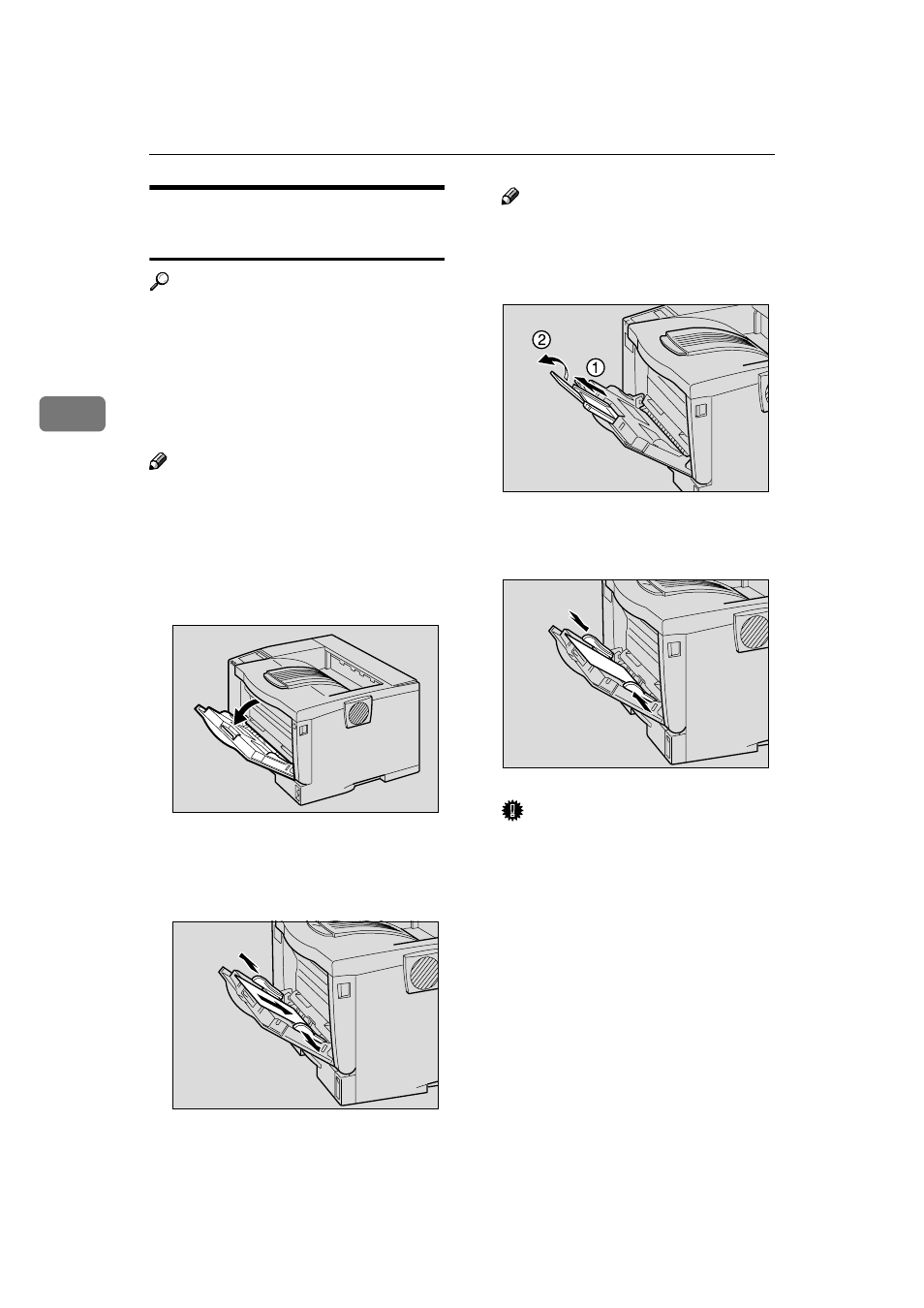 ②

①