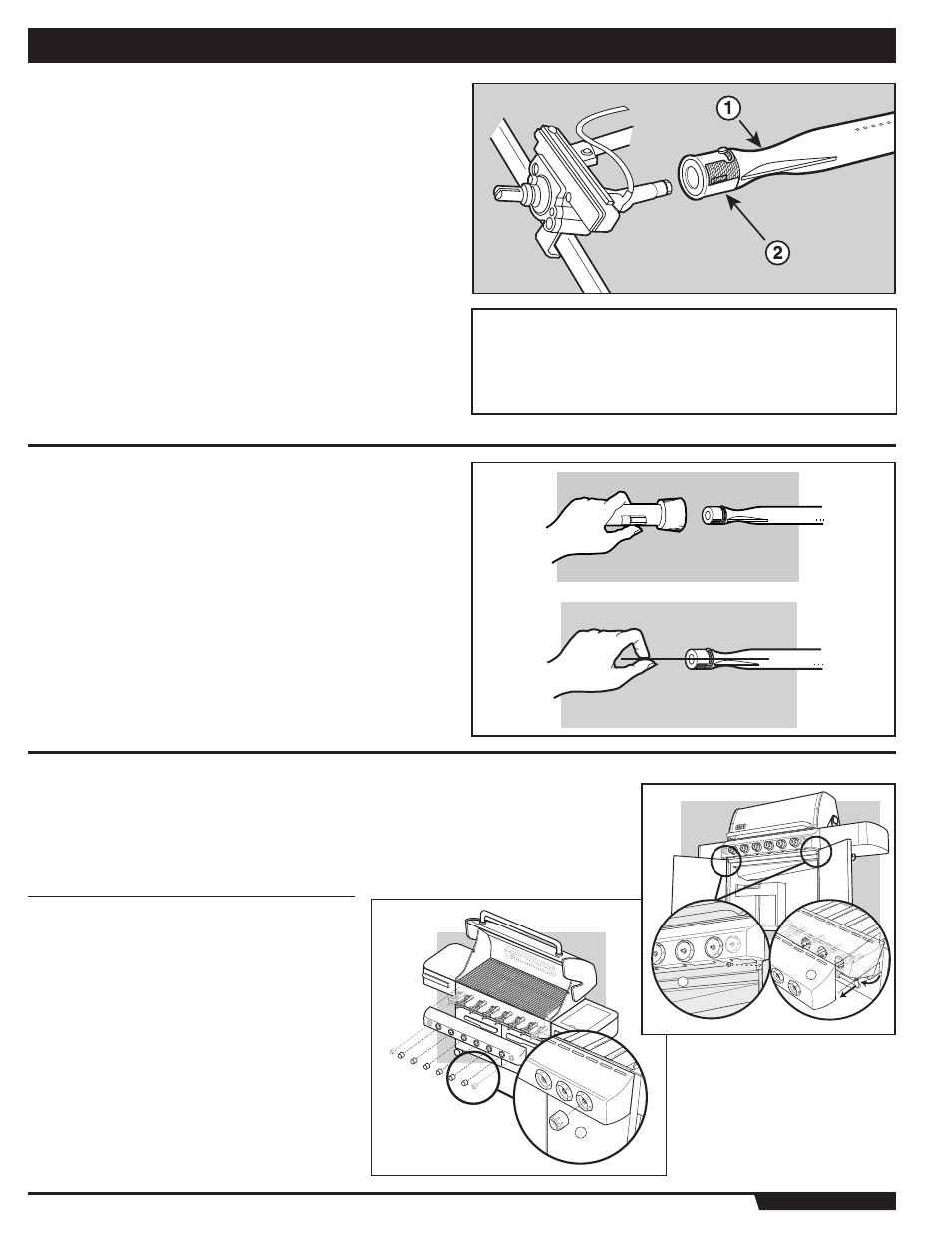 1

2