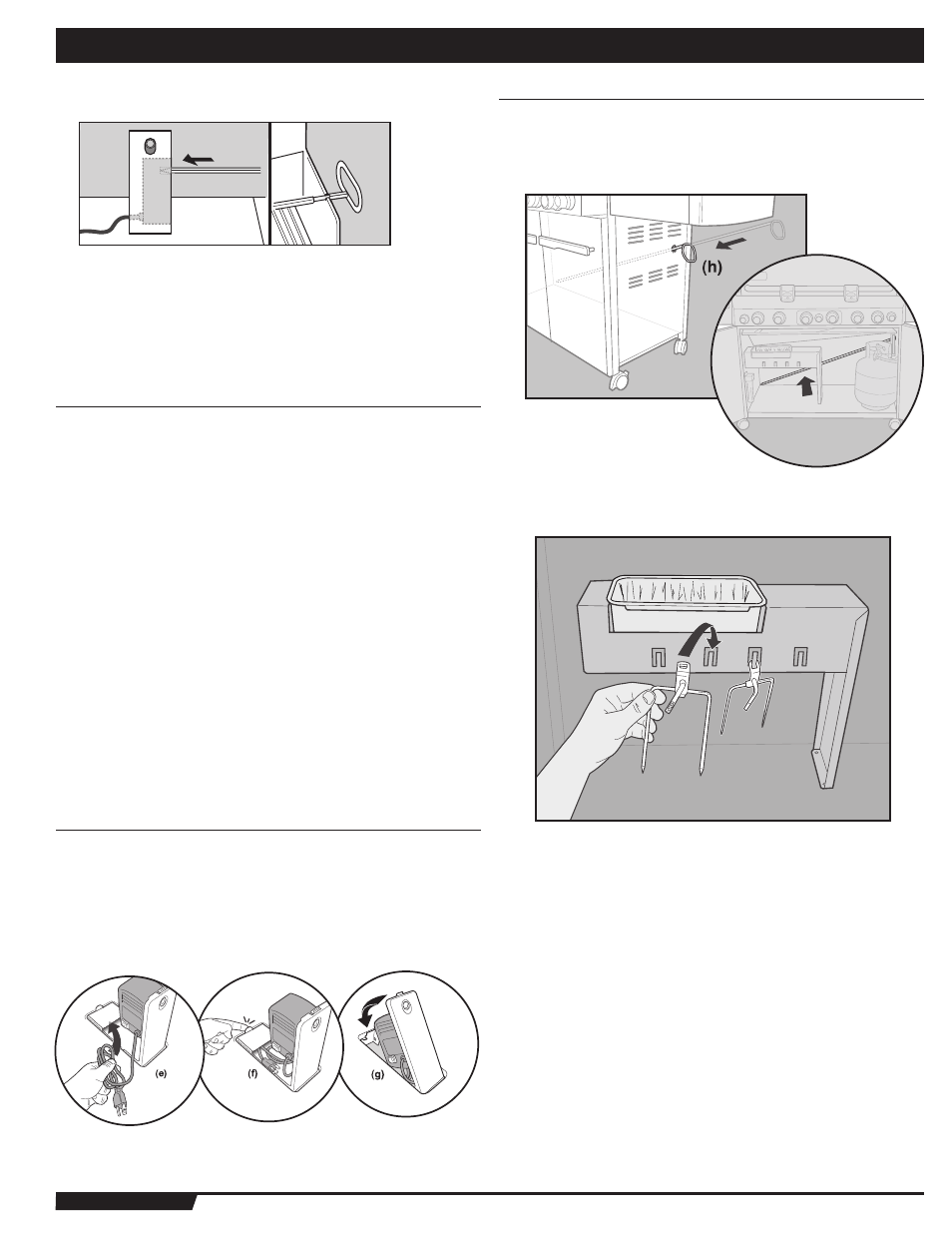 (h)

(e)

(f)

(g)