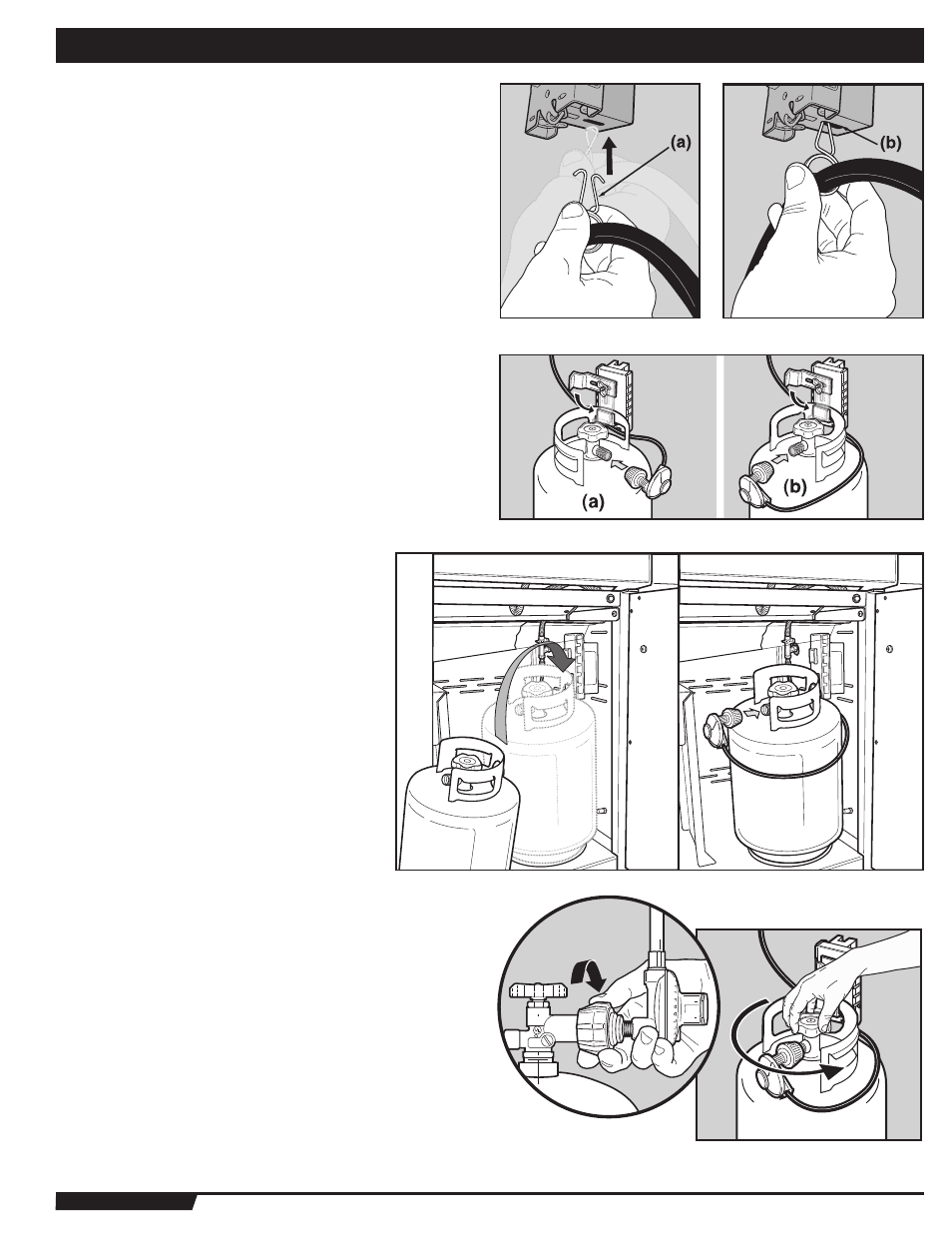 (a)

(b)

(a)

(b)