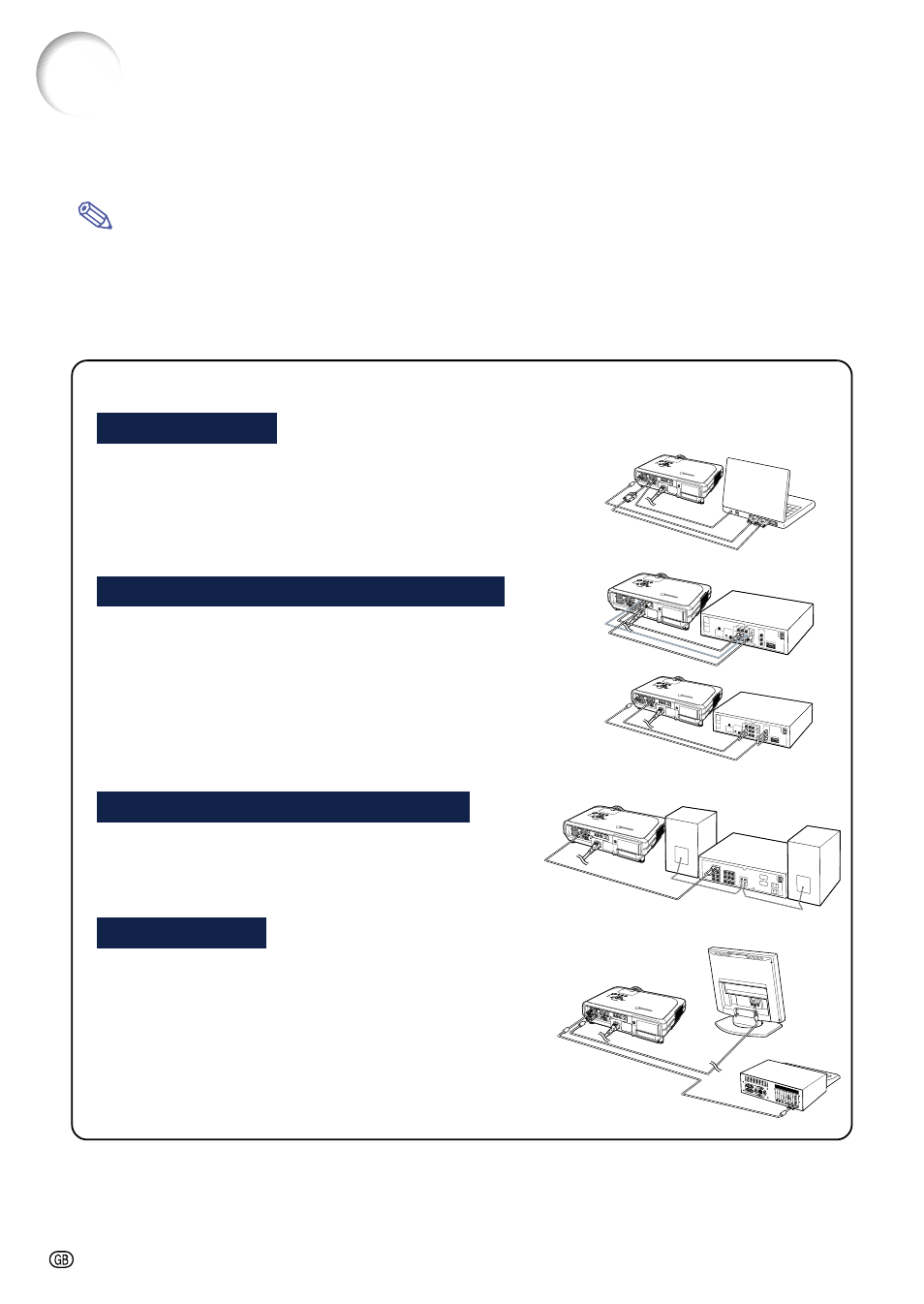 GB