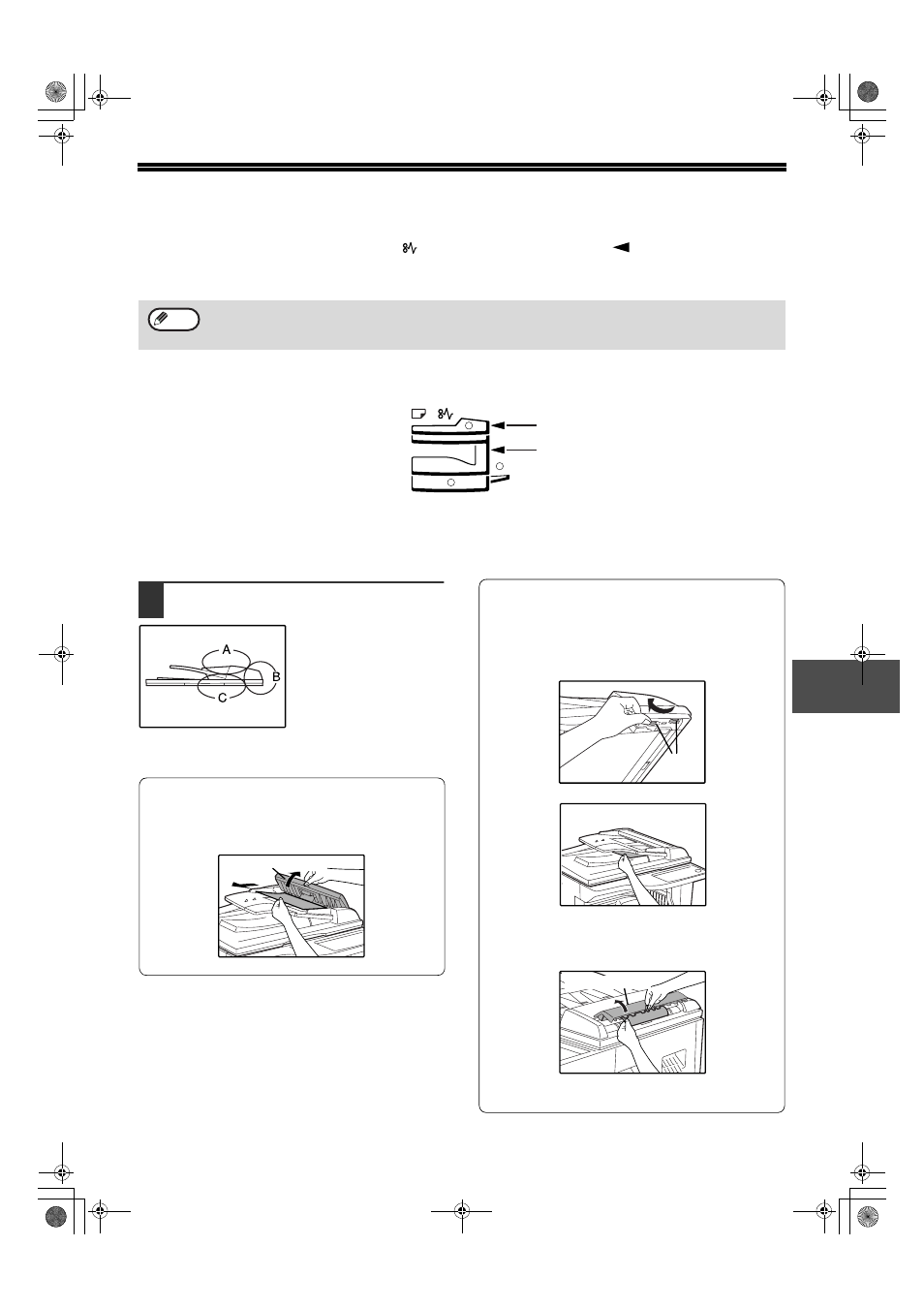 A
B
C