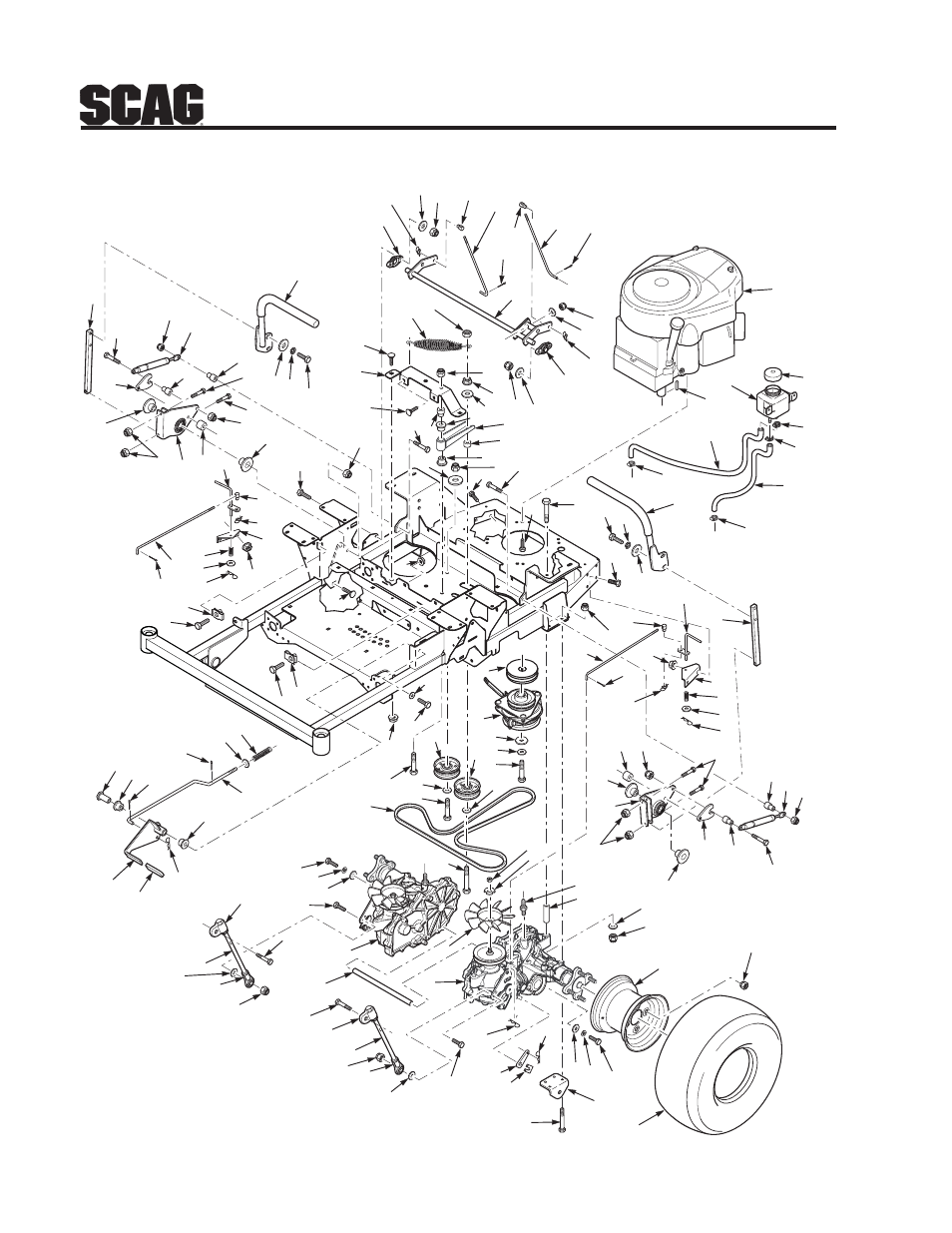 SCAG