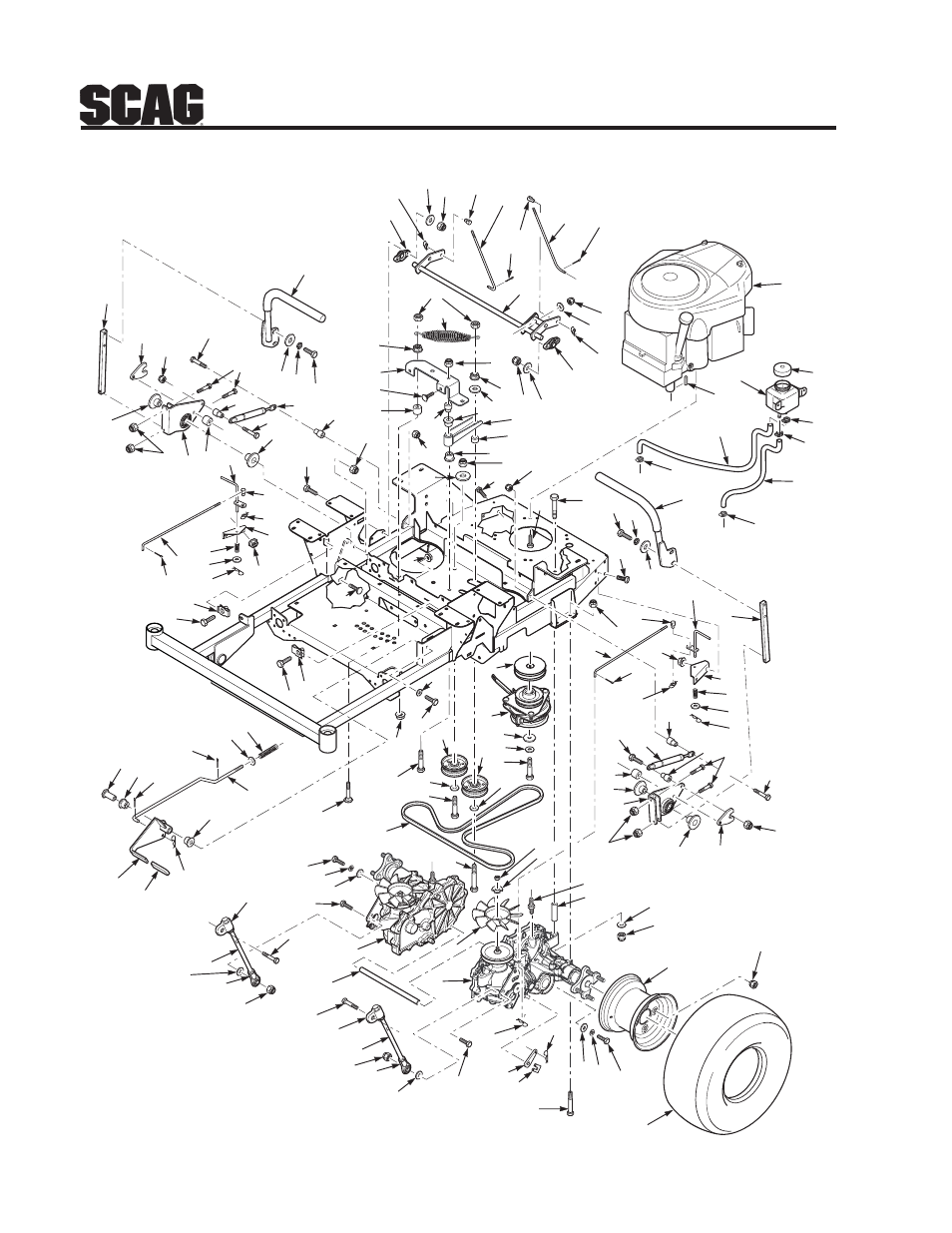 SCAG