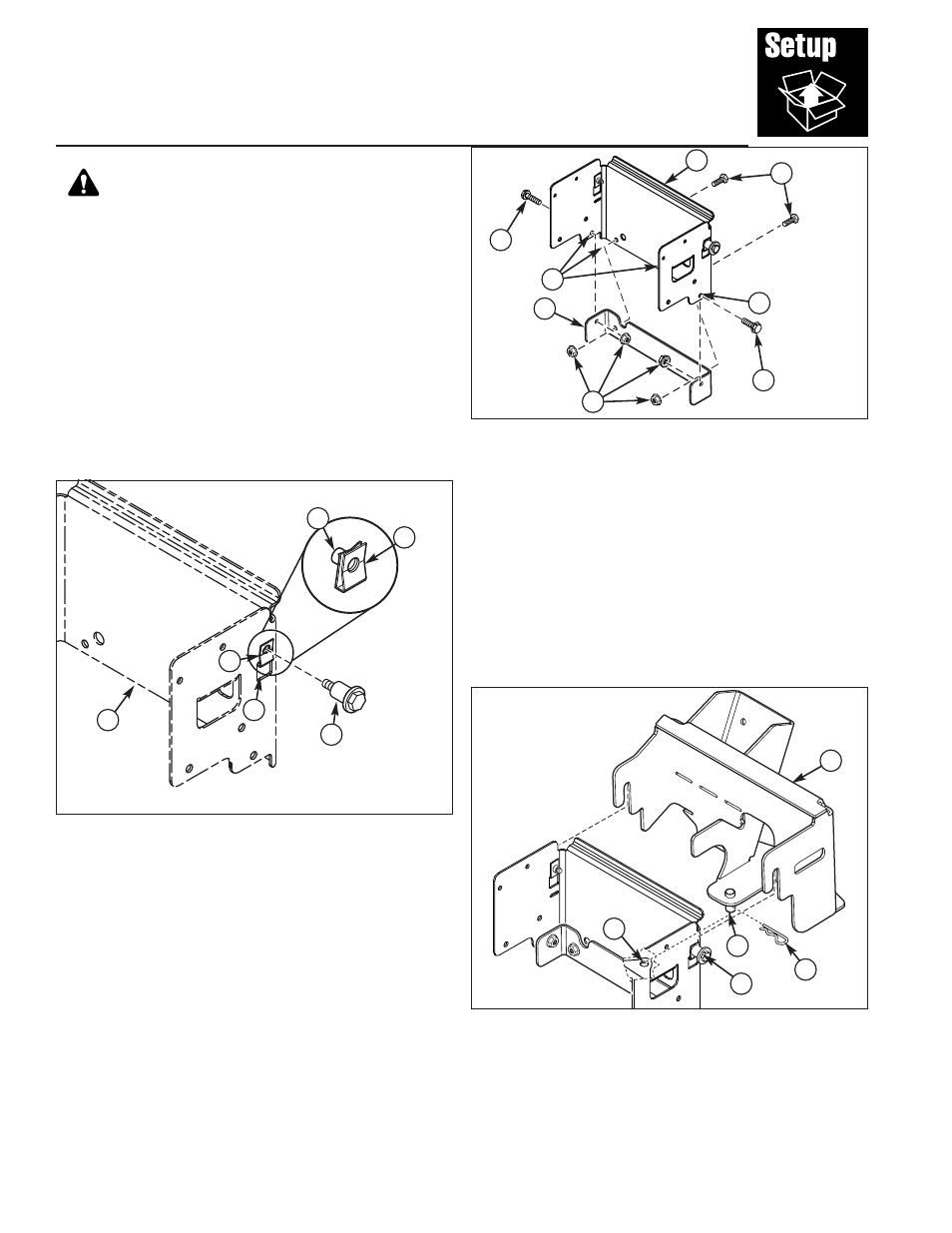 Setup