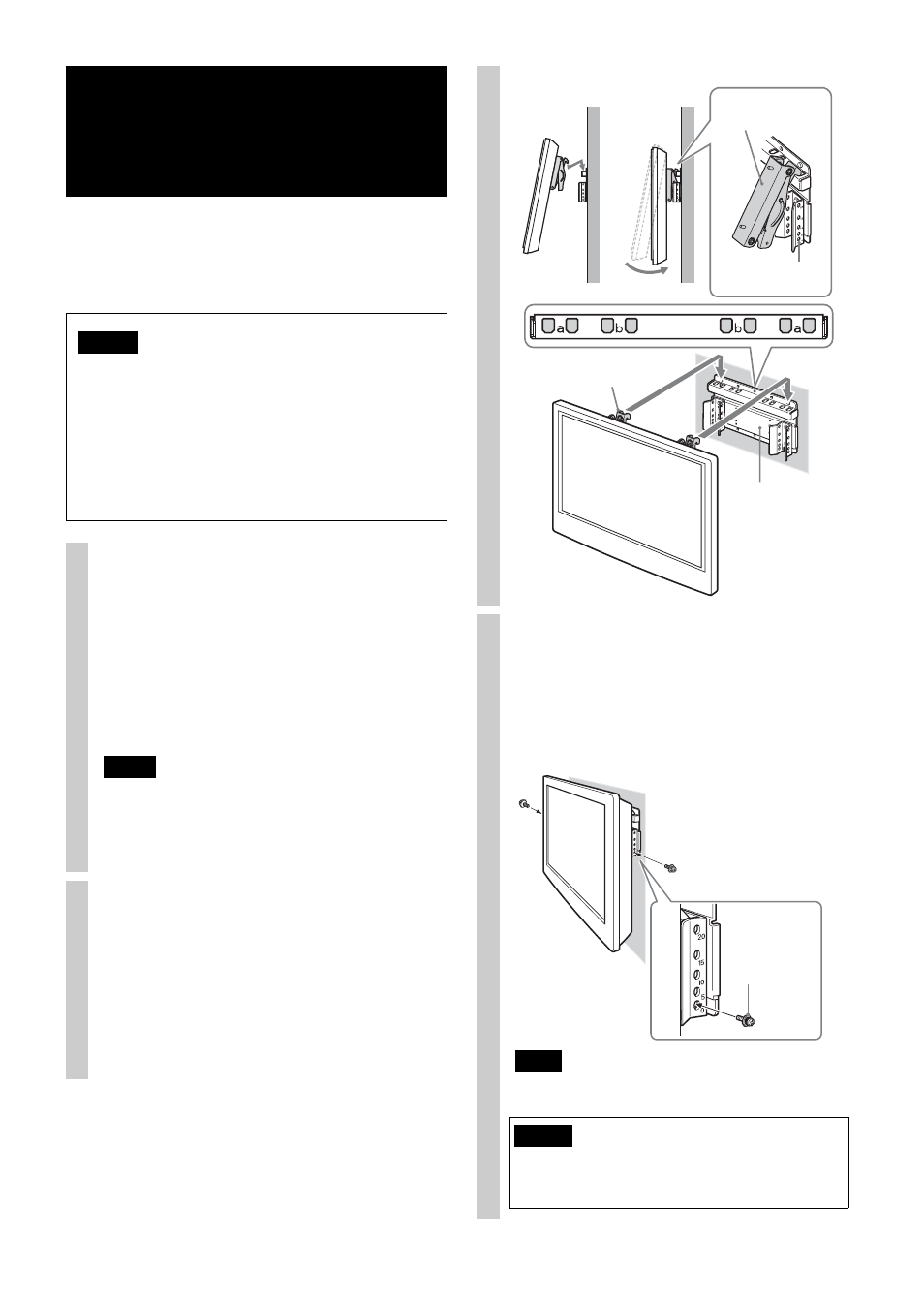 a b b a

20
15
10
5
0