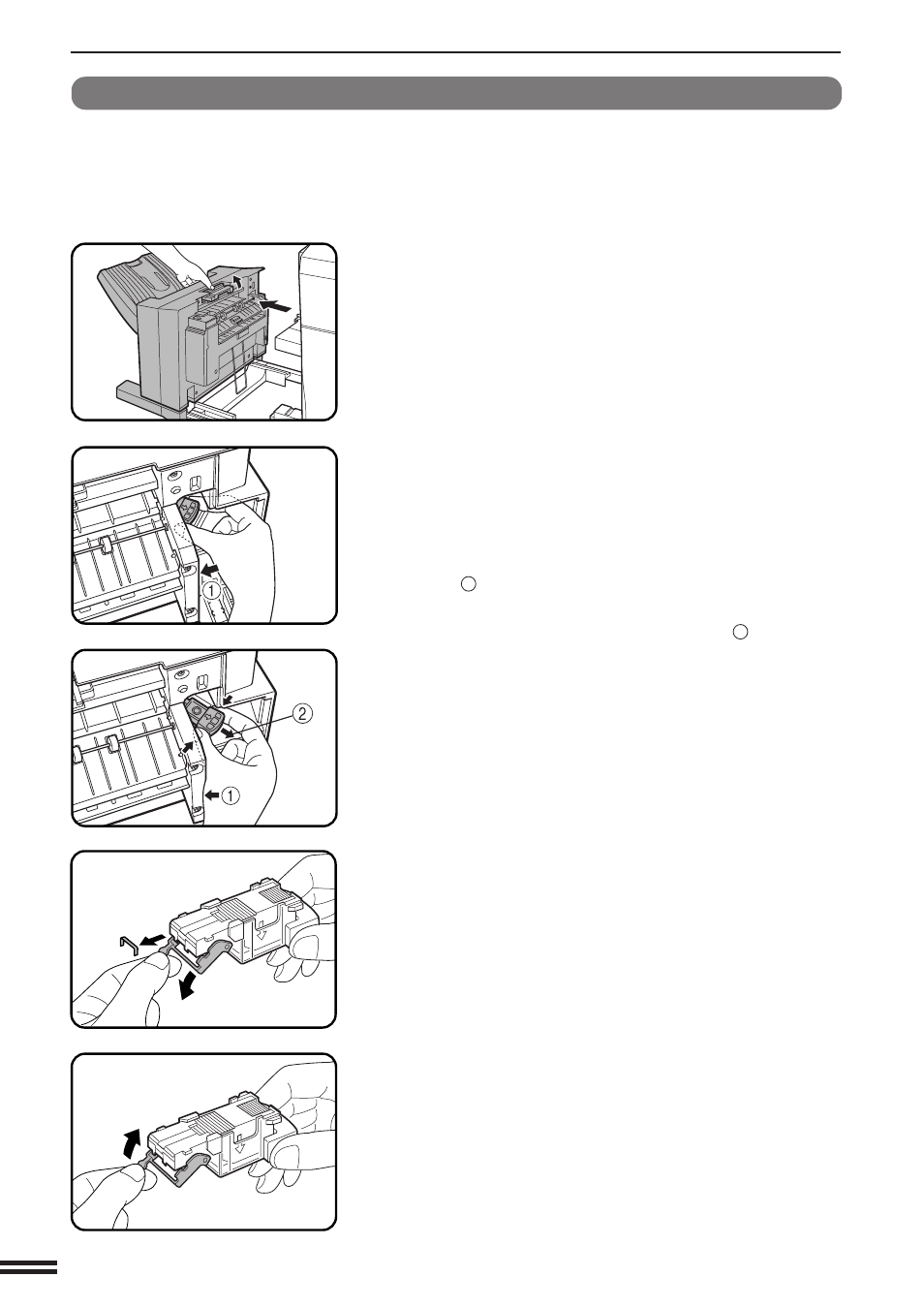 ①

②

①