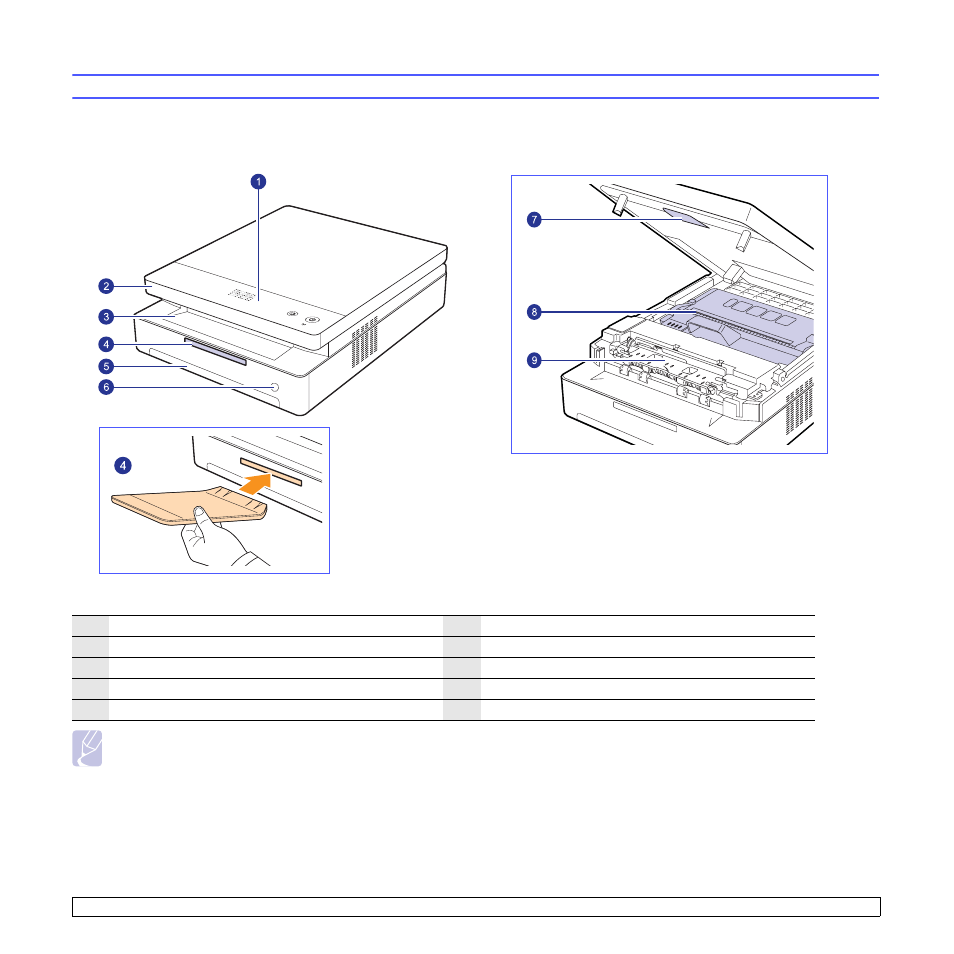 1

2

3

4

5

6

4

7

8

9