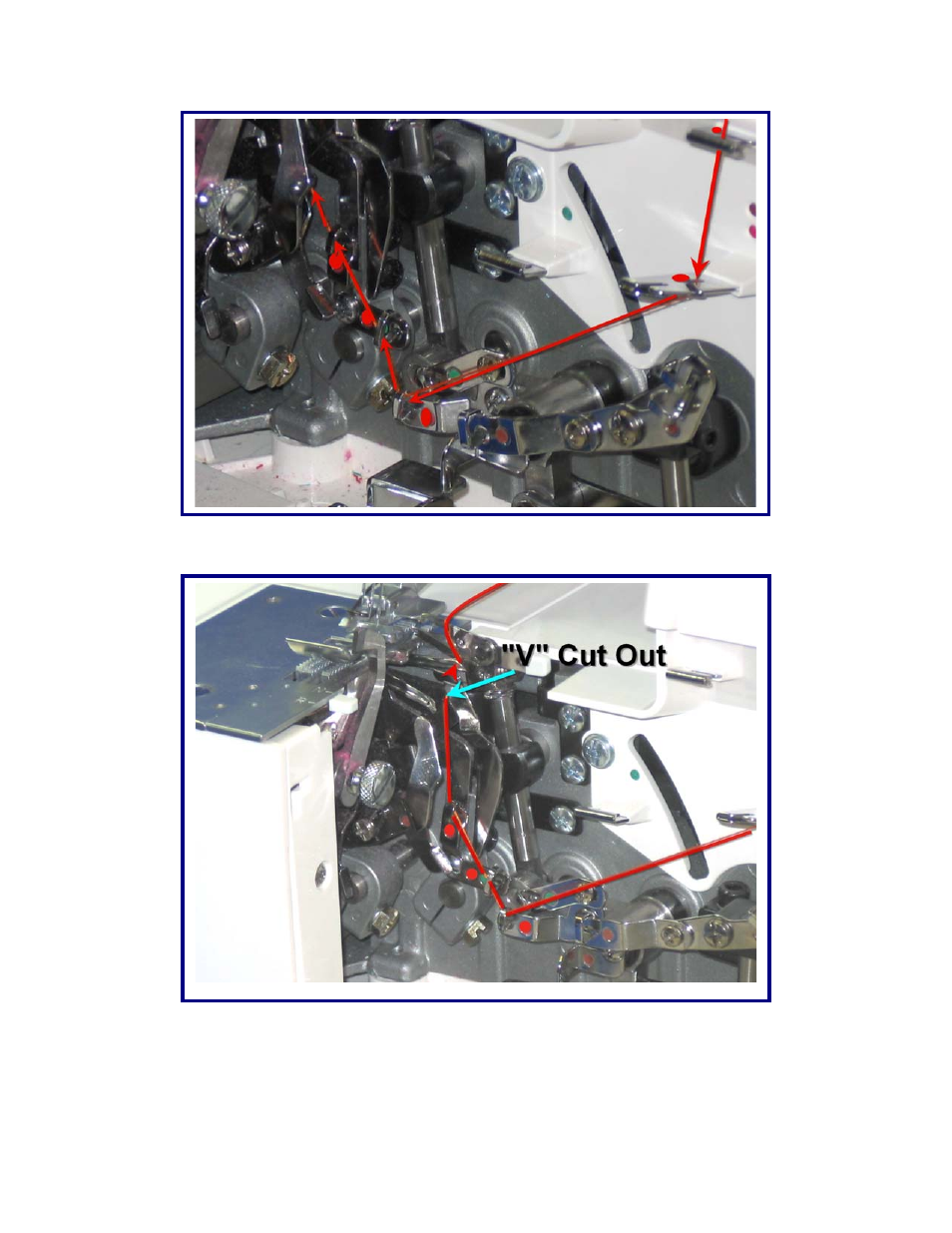 "V" Cut Out