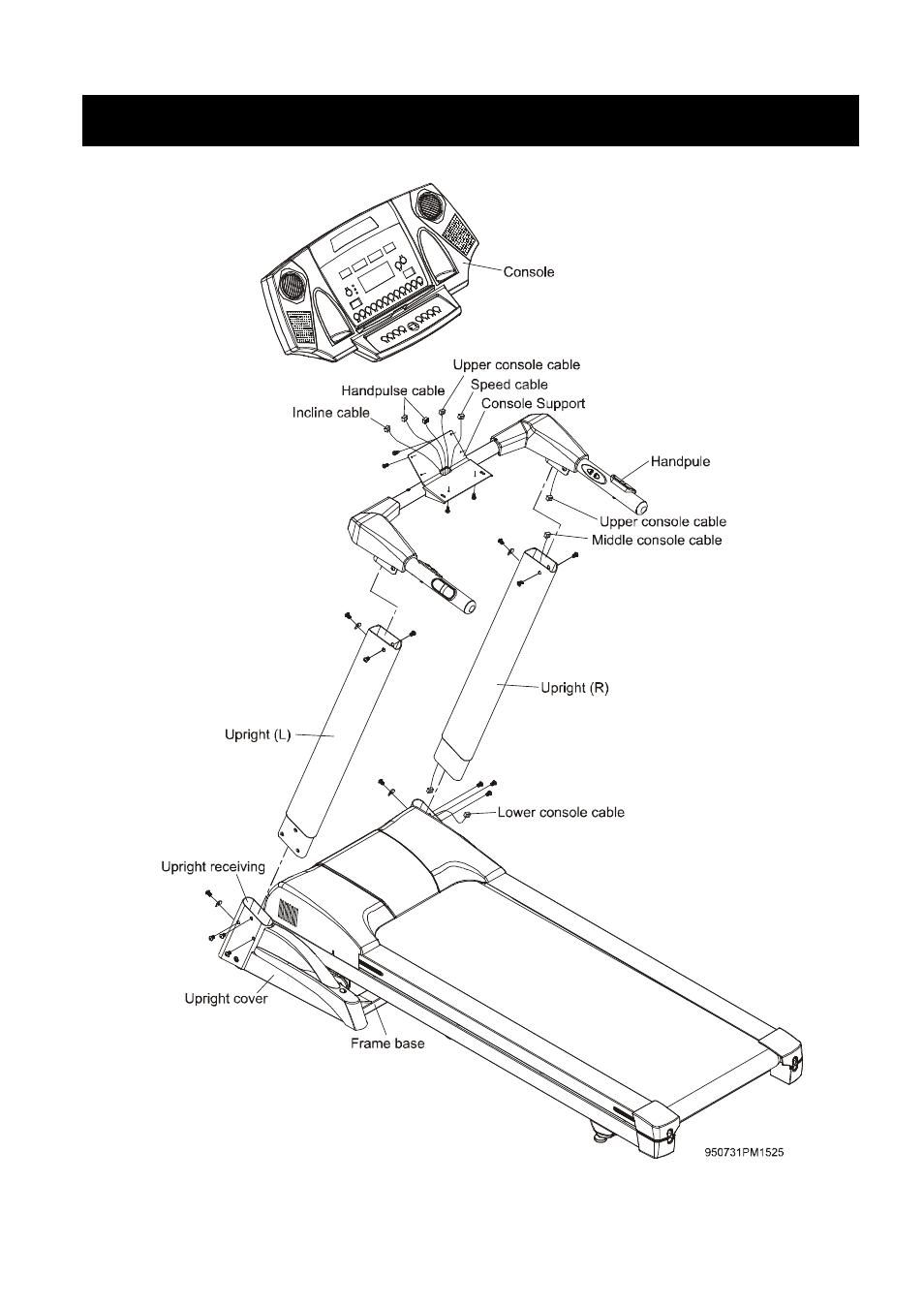 Console

Upper console cable

Speed cable

Handpulse cable

Console Support

Incline cable

Handpule

Upper console cable

Middle console cable

Upright (R)

Upright (L)

Lower console cable

Upright receiving

Upright cover

Frame base

950731PM1525