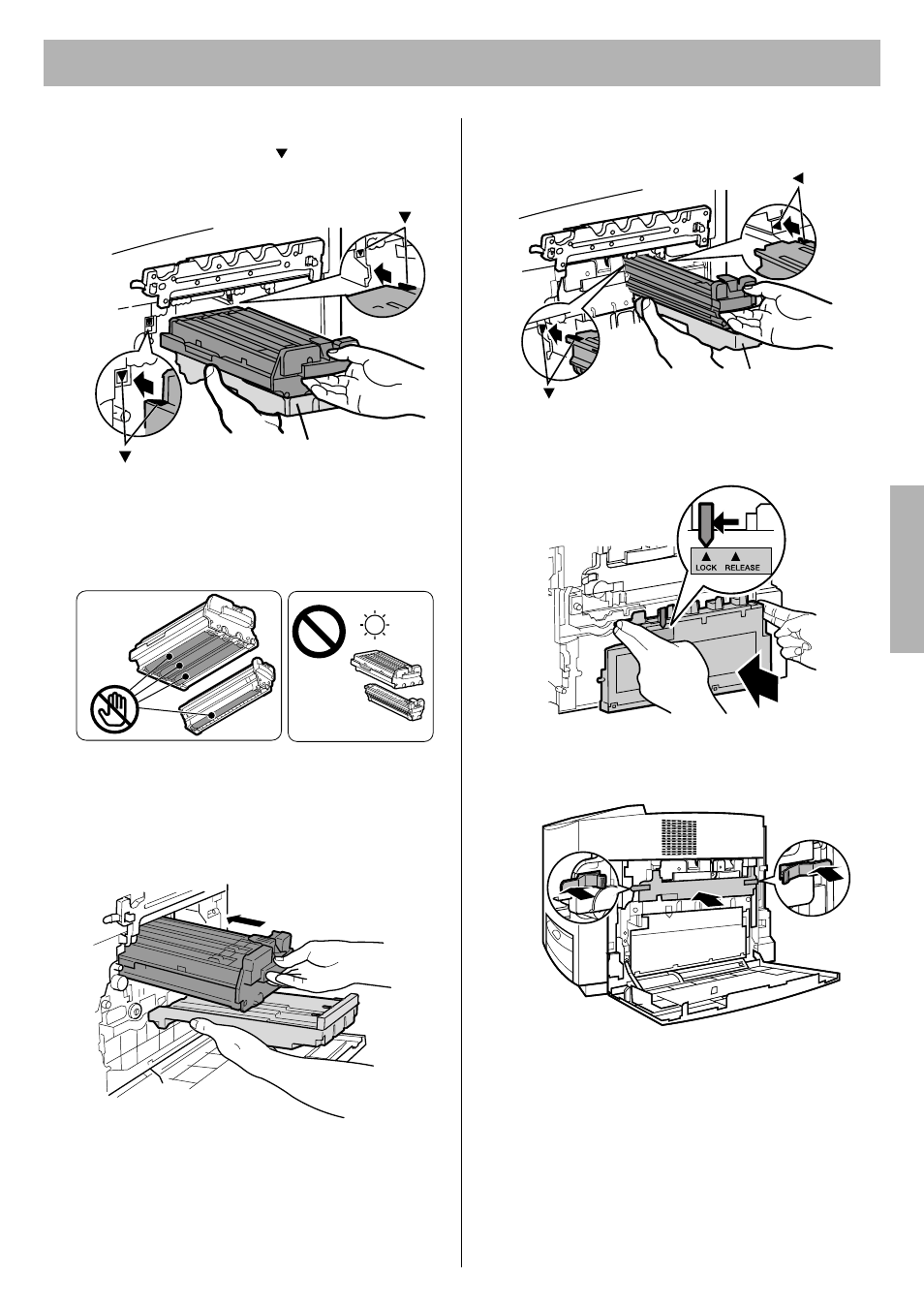 LOCK RELEASE