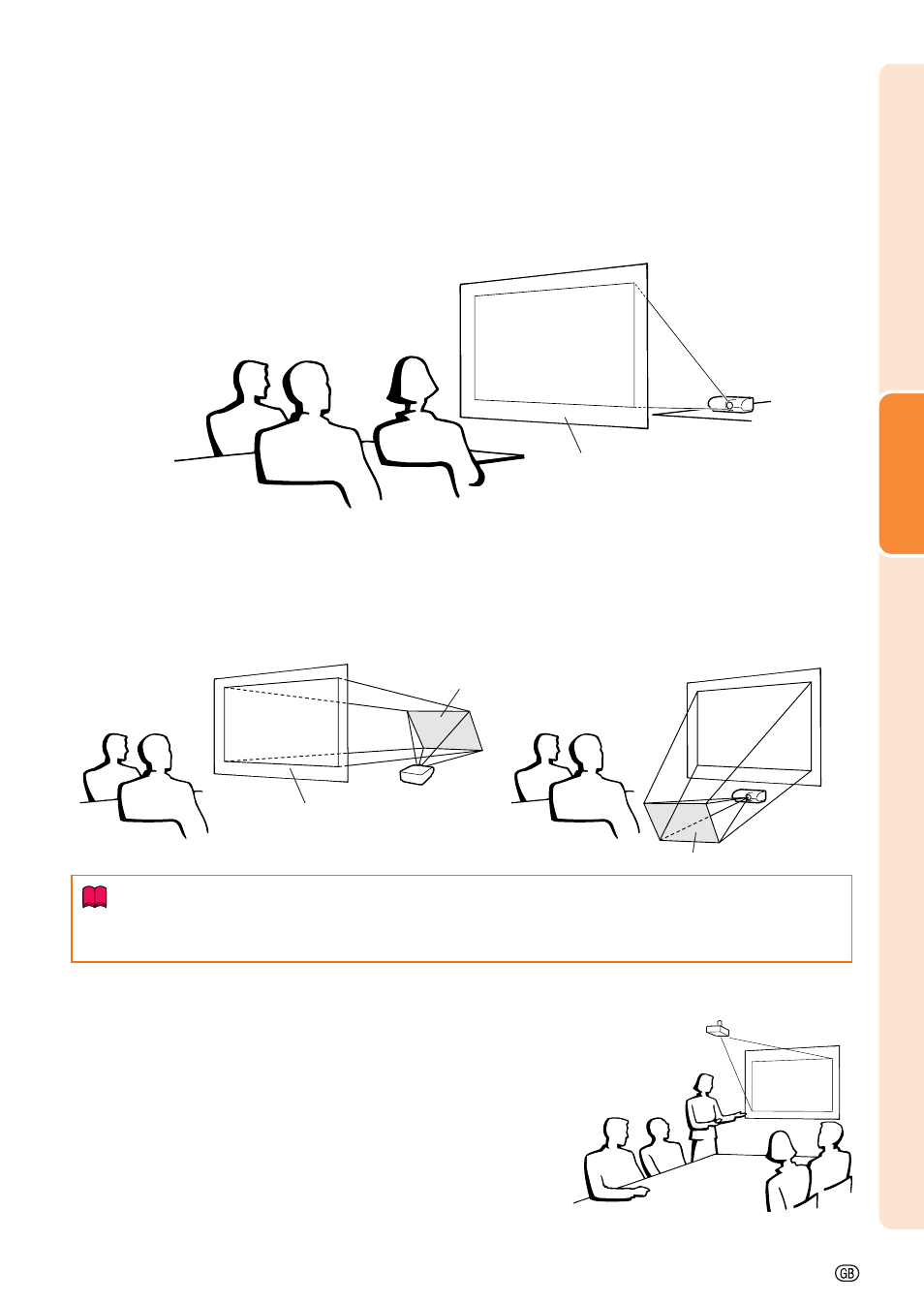 GB