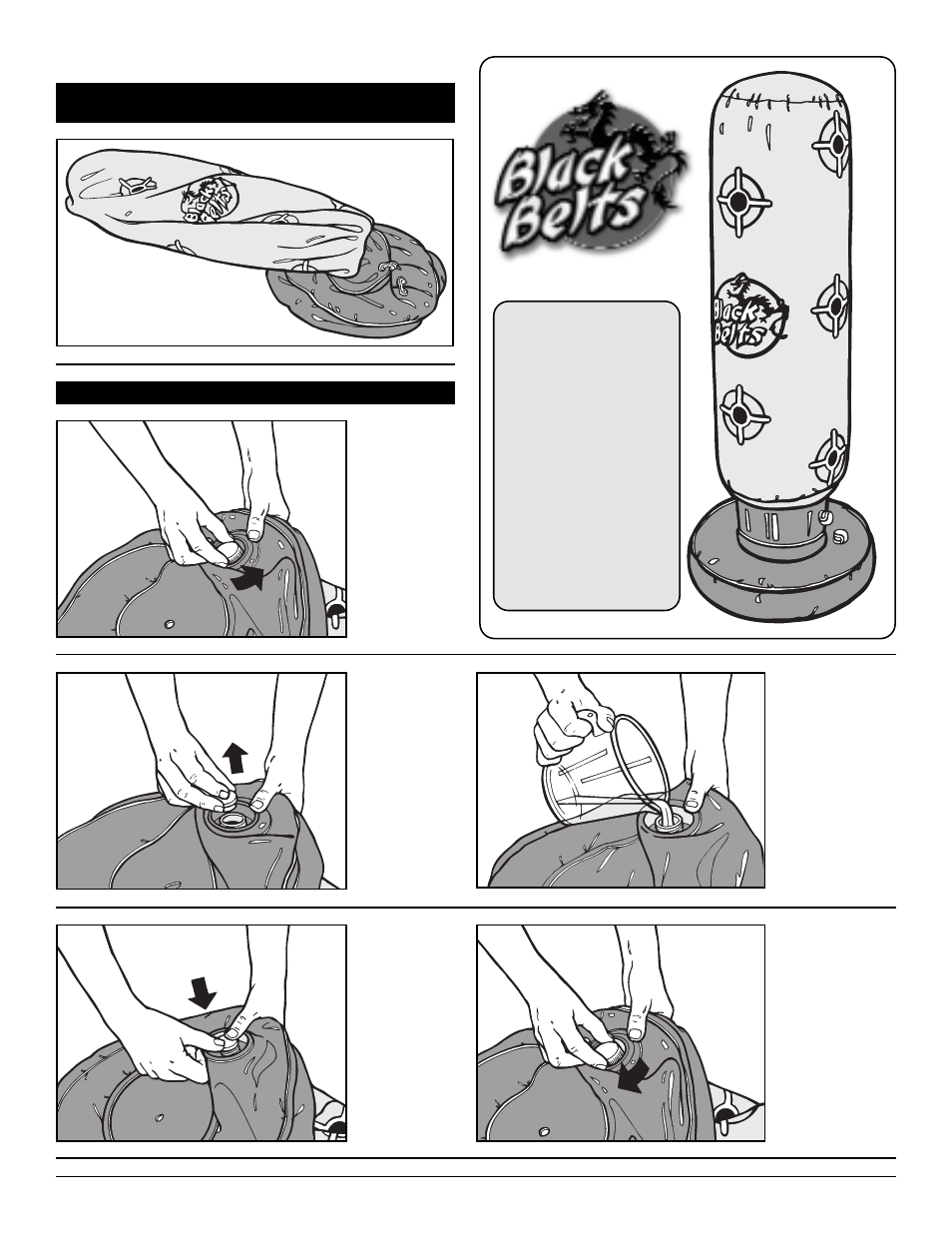 Black Belts

Black Belts