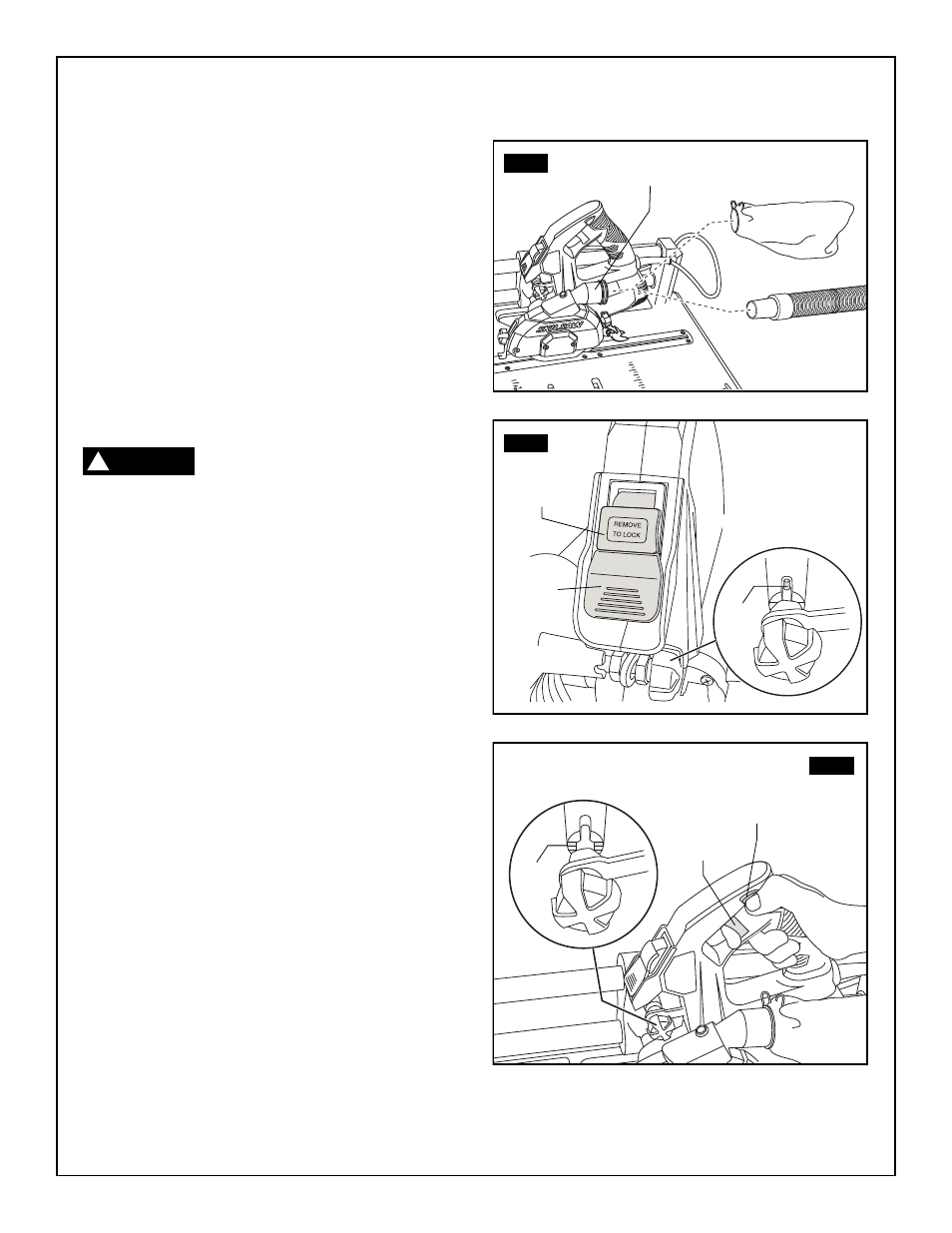 REMOVE TO LOCK