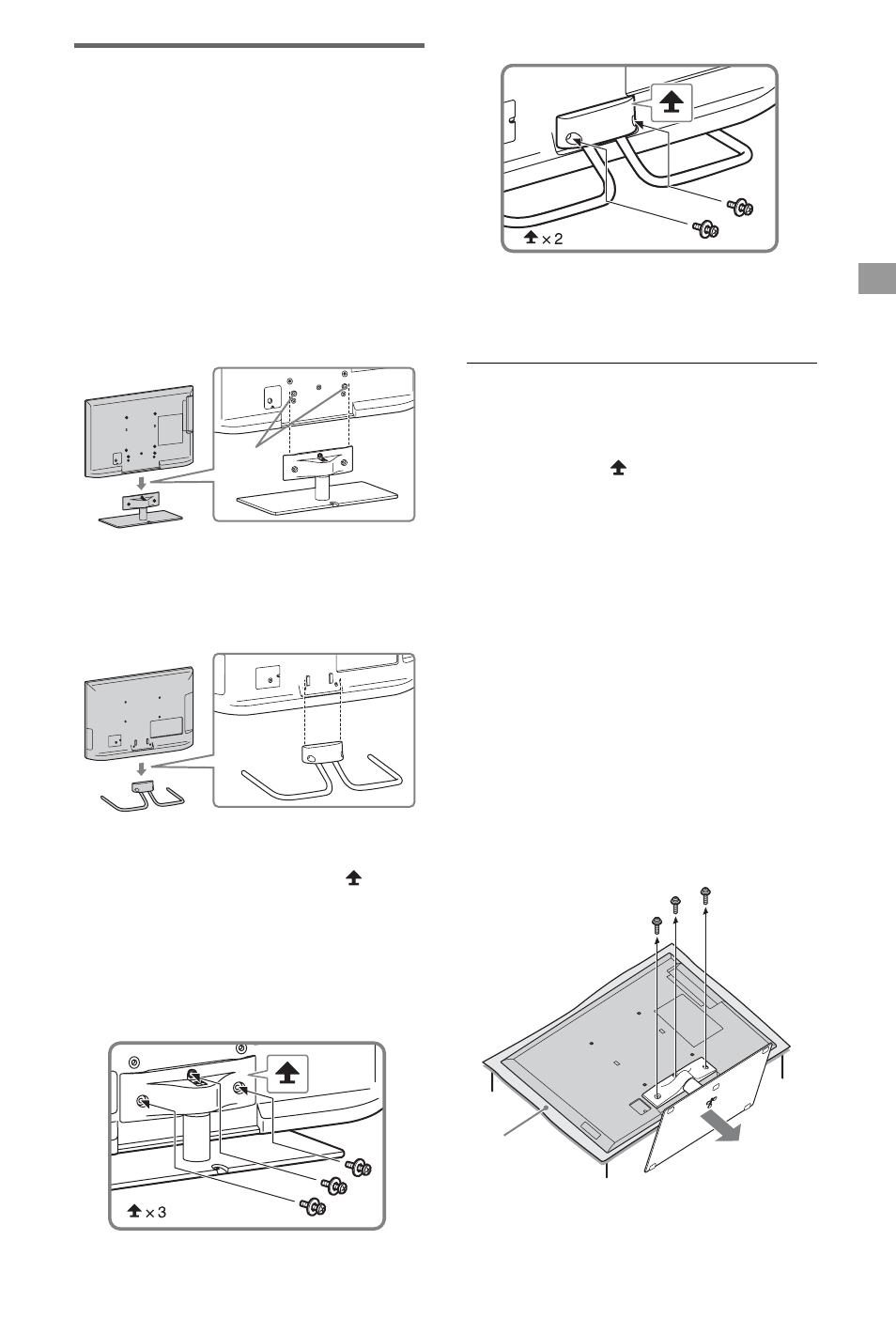 × 2

× 3