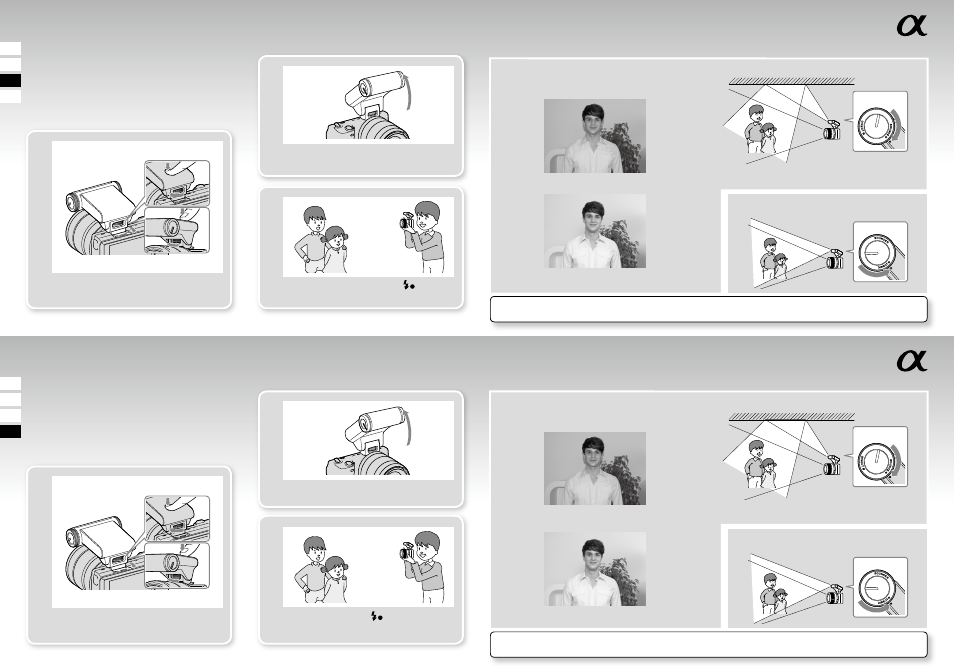 α

α