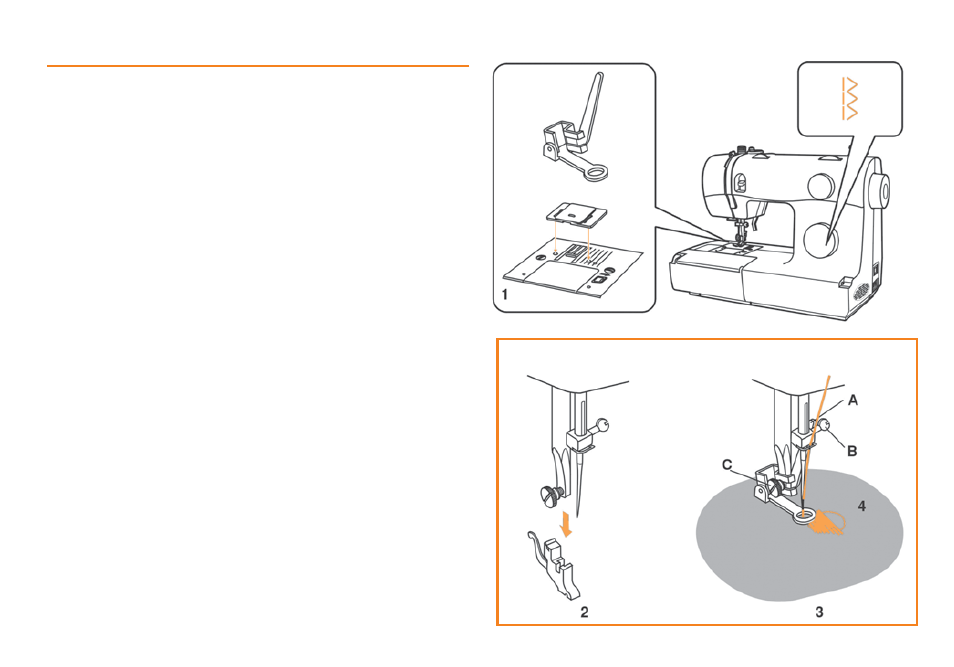 1

A

B

C

4

2

3