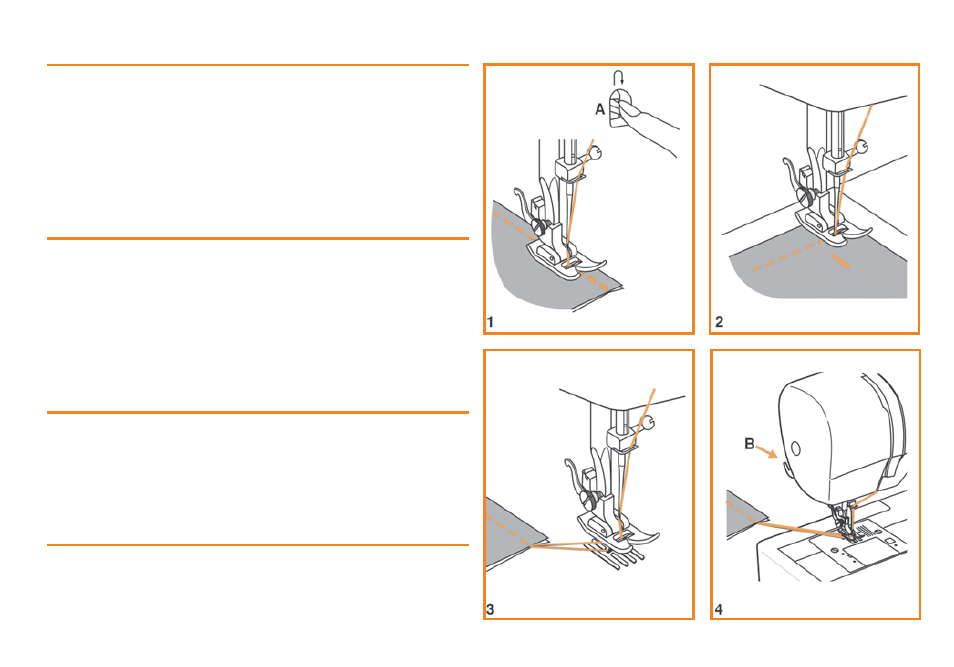 A

1

2

3

B

4