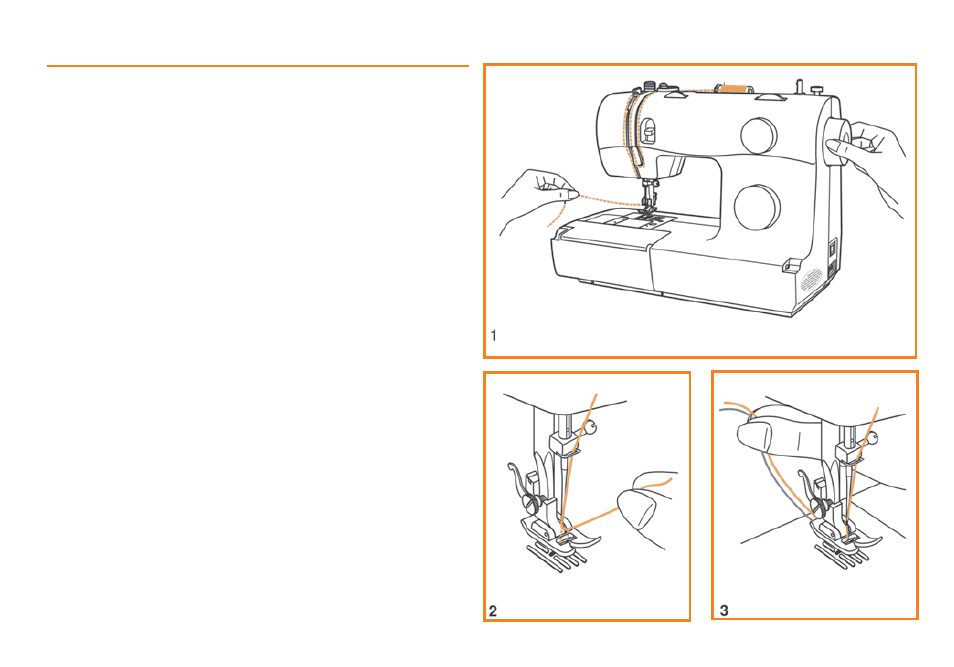 1

2

3