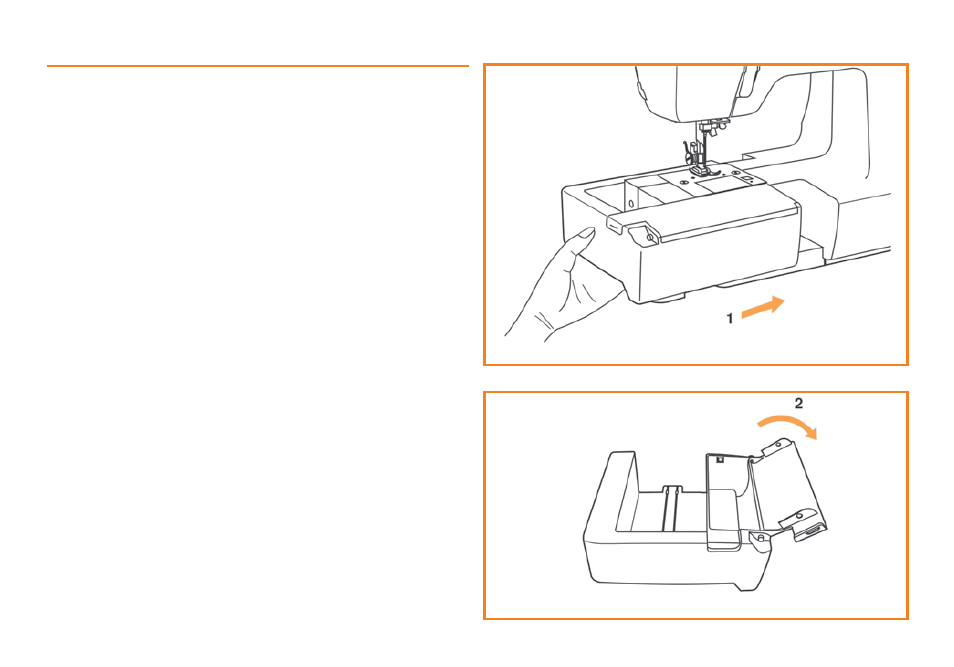 1

2