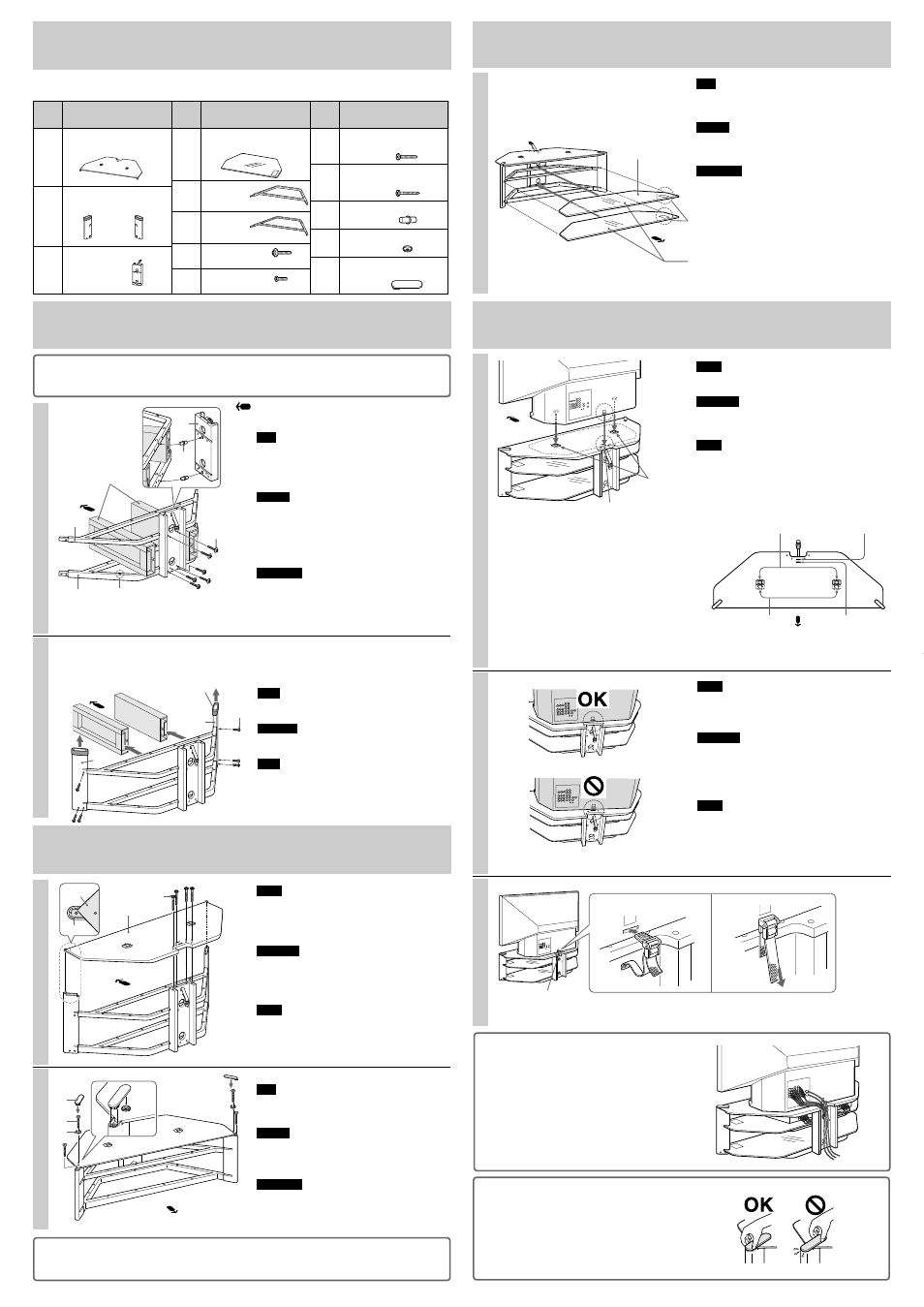 OK
OK