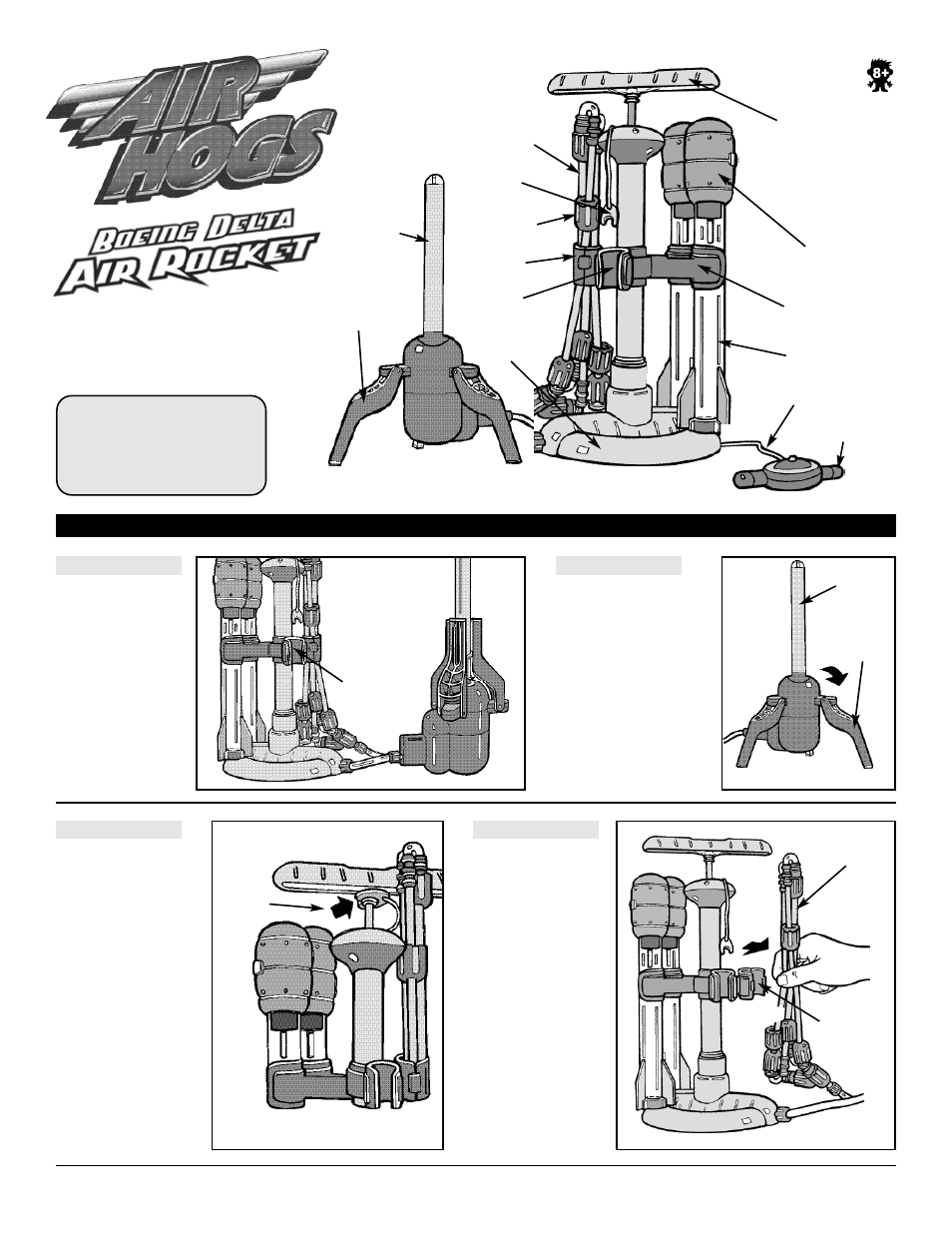 AIR HOGS

BOEING DELTA AIR ROCKET

8+