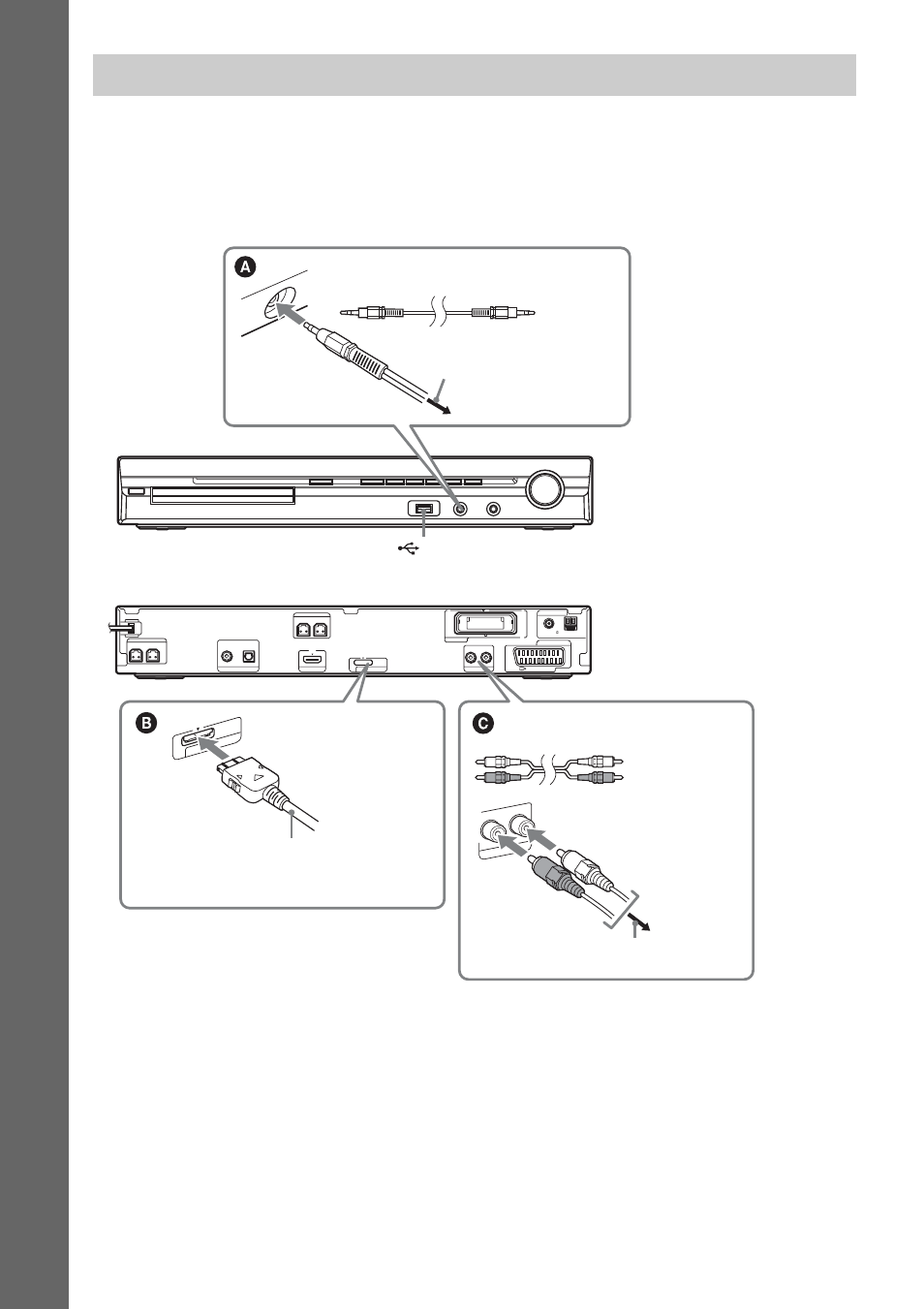 A

B

C