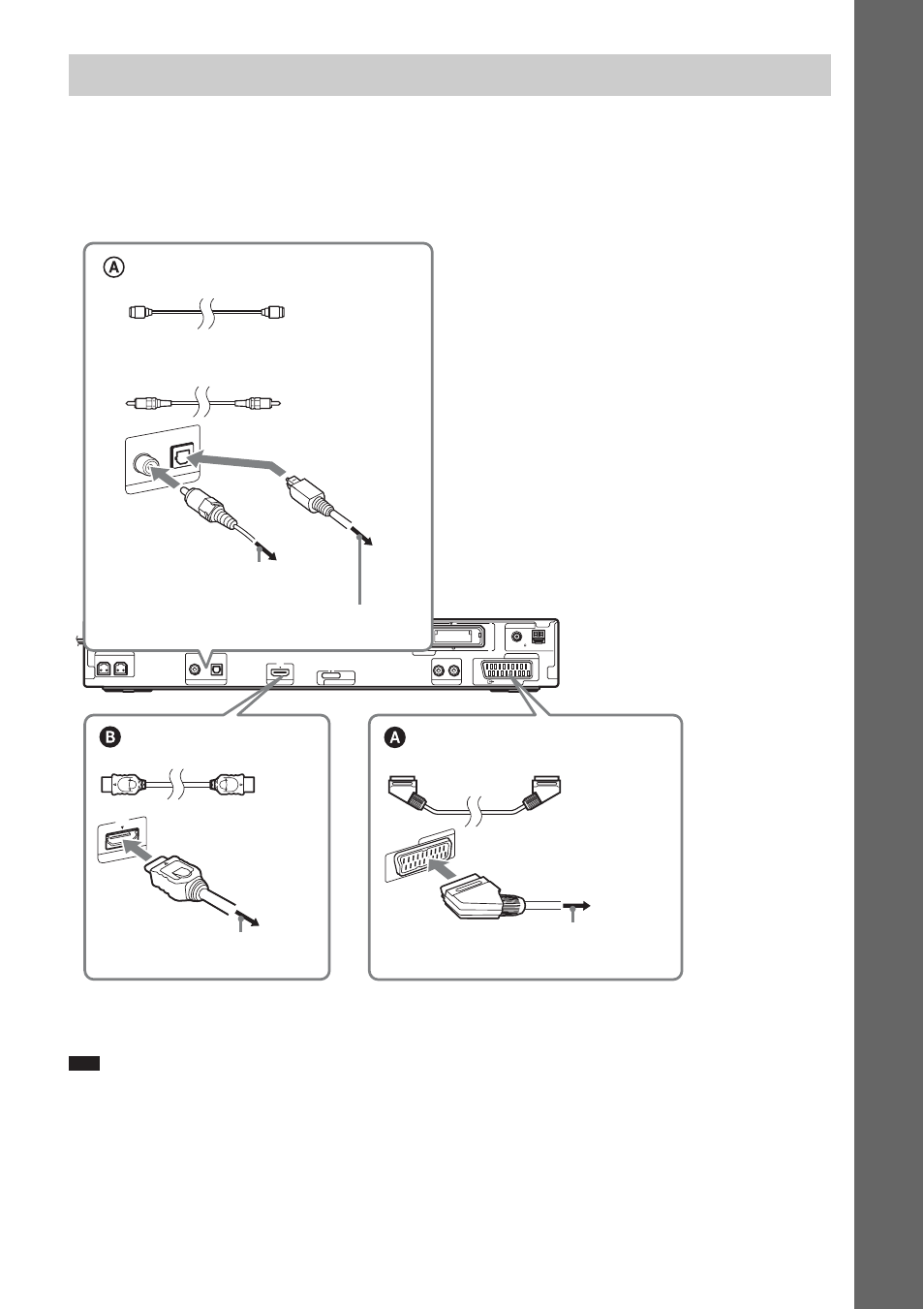 A

B

A