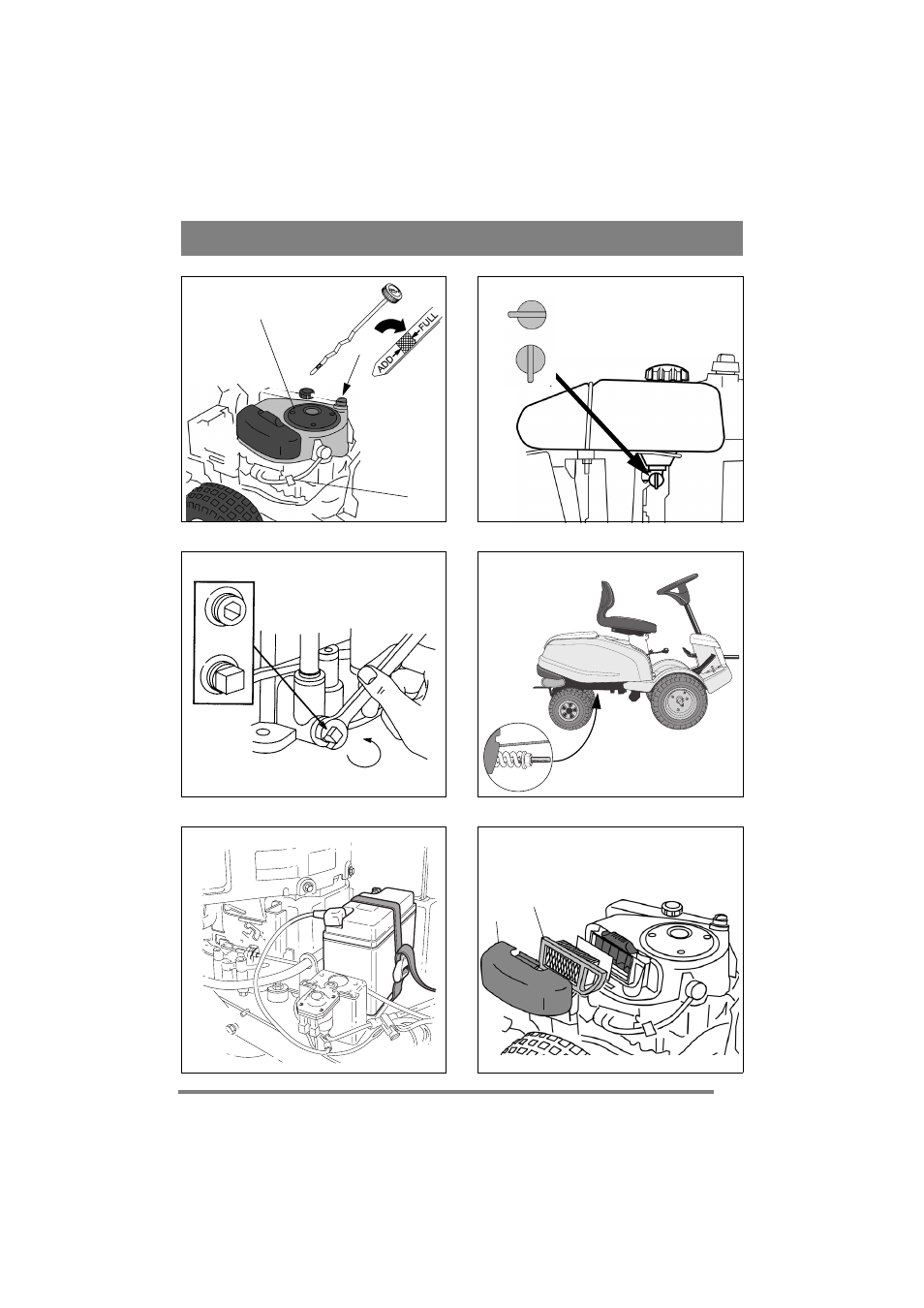 ADD FULL