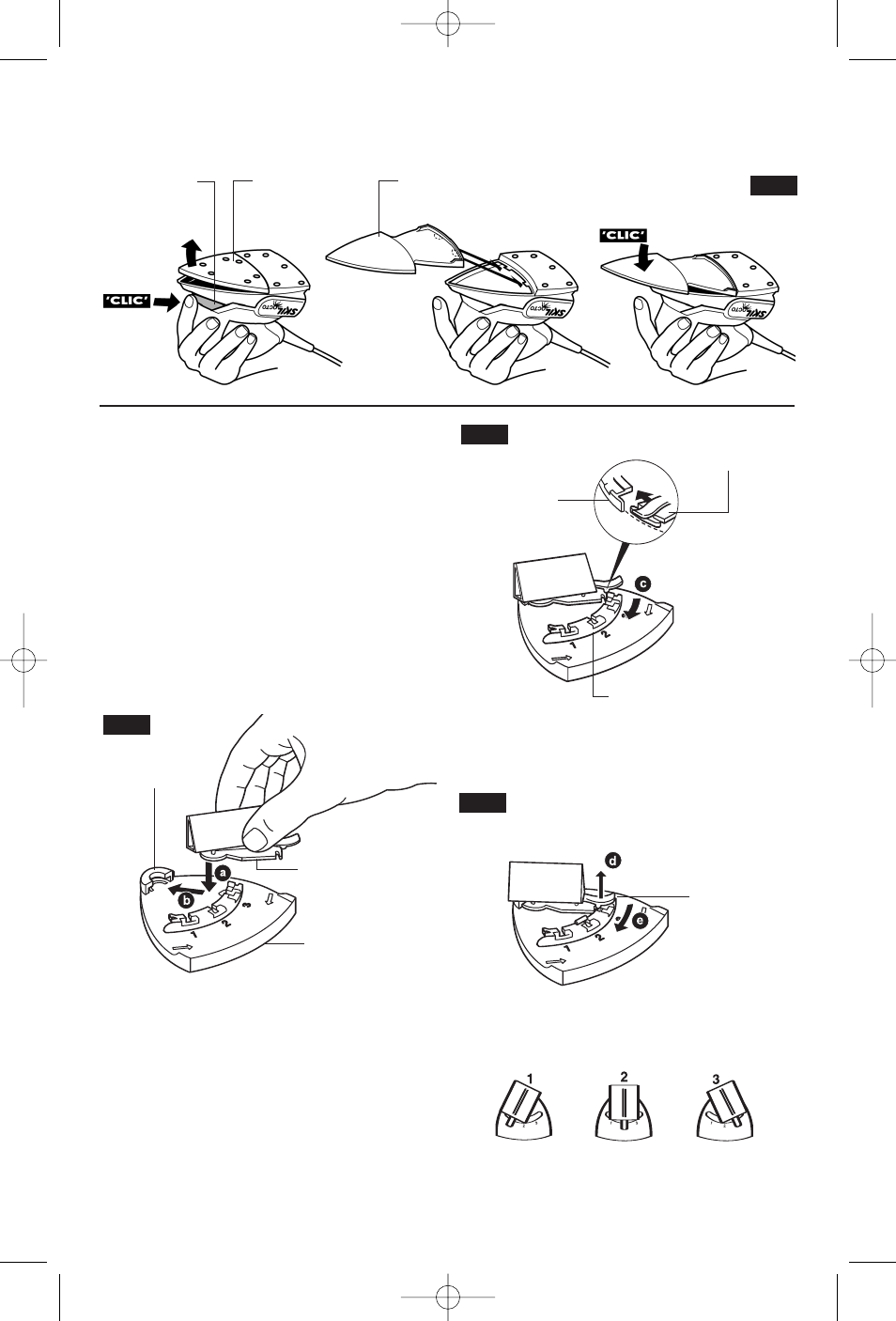 'CLIC'

SKIL OCTO

SKIL OCTO

'CLIC'

SKIL OCTO

c

1

2

a

b

1

2

3

d

e

1

2

1

2

3