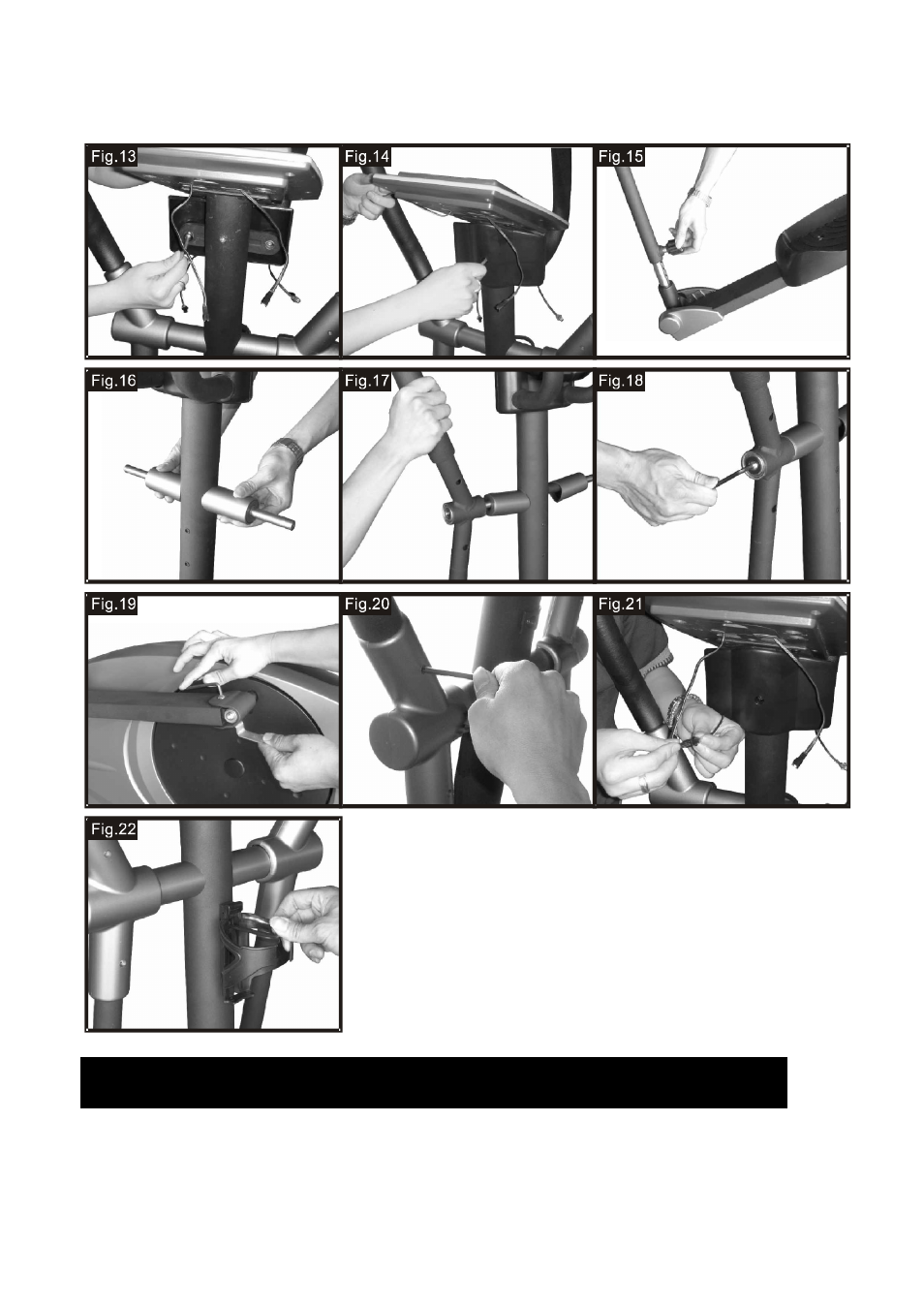 Fig.13

Fig.14

Fig.15

Fig.16

Fig.17

Fig.18

Fig.19

Fig.20

Fig.21

Fig.22