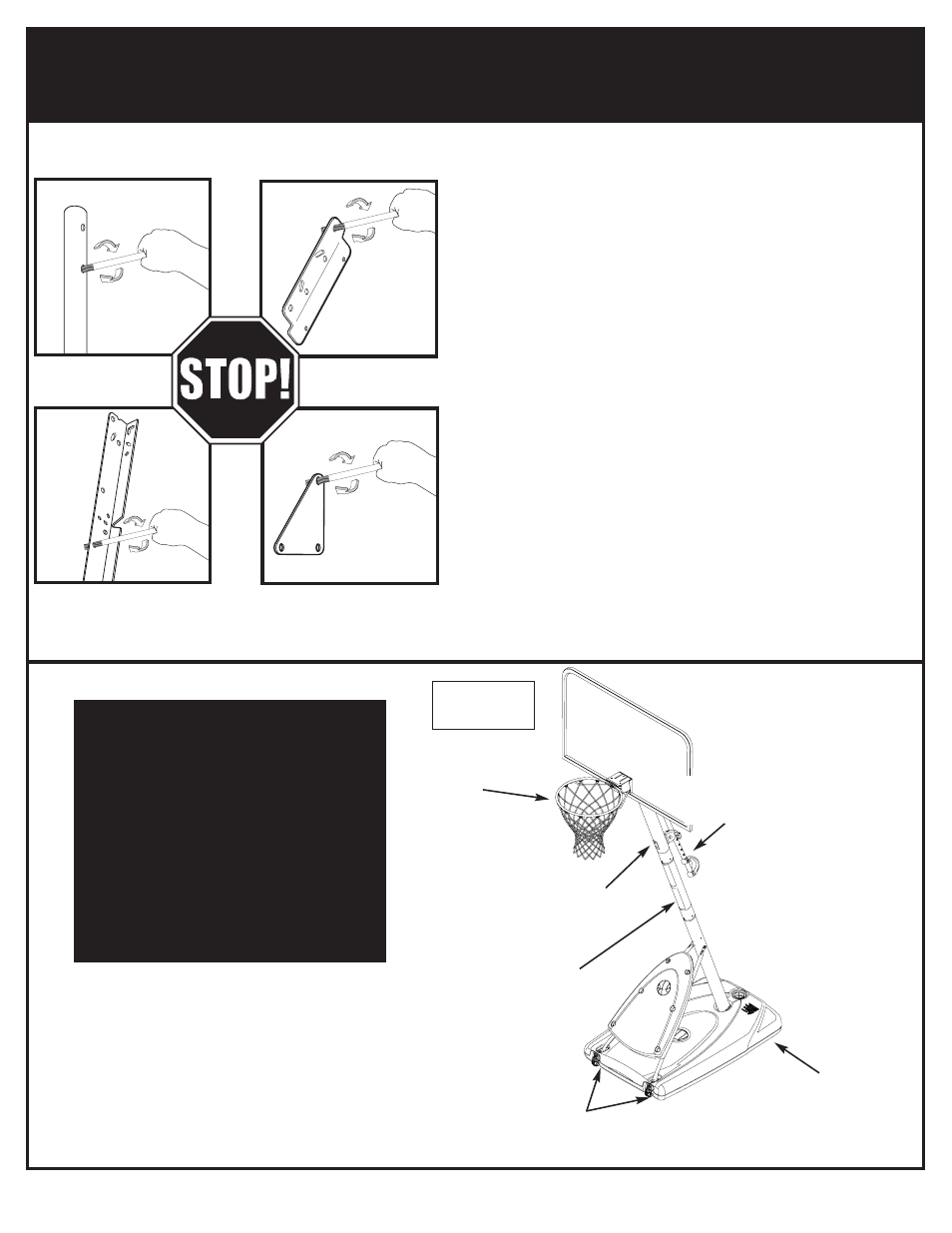 STOP!