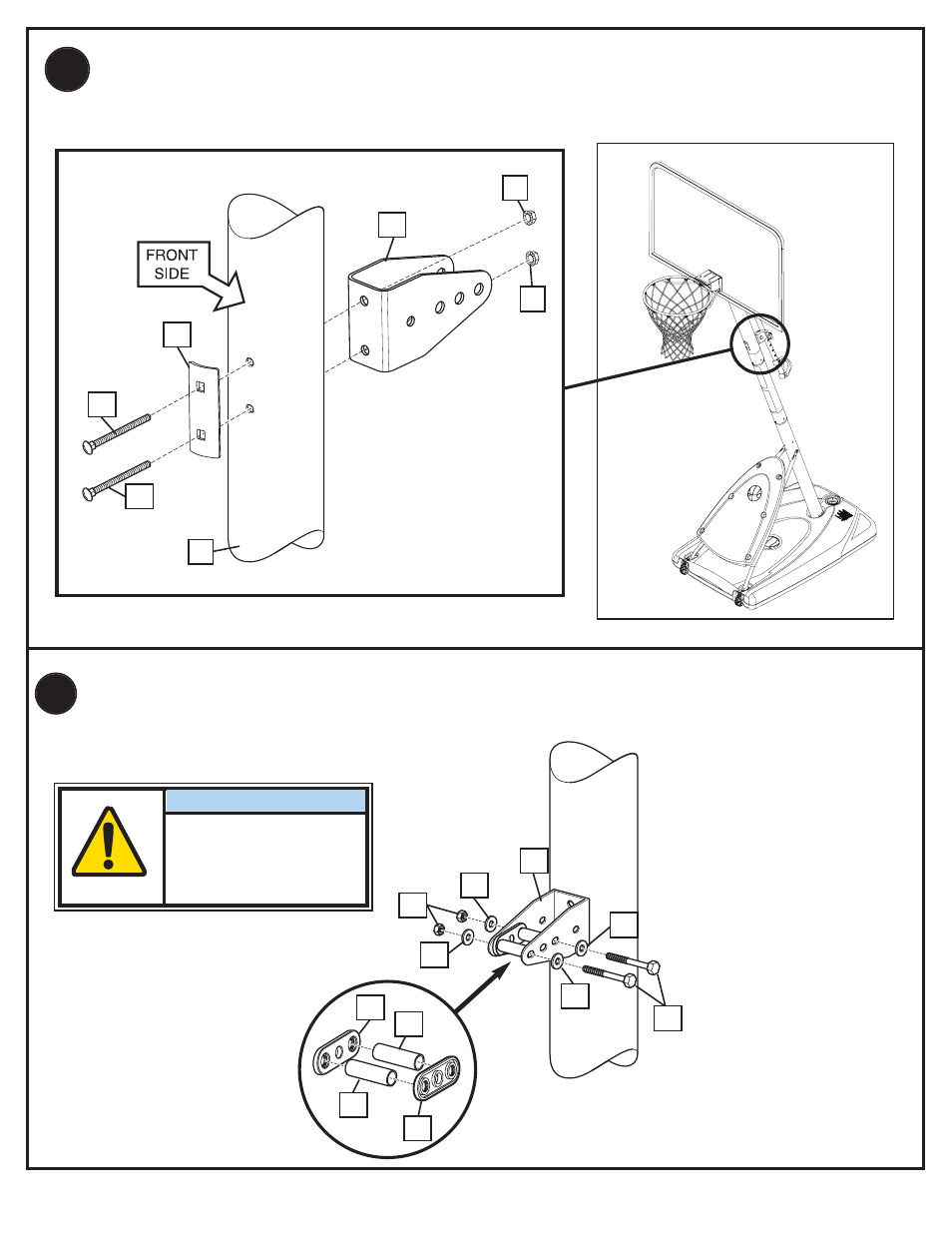 FRONT SIDE