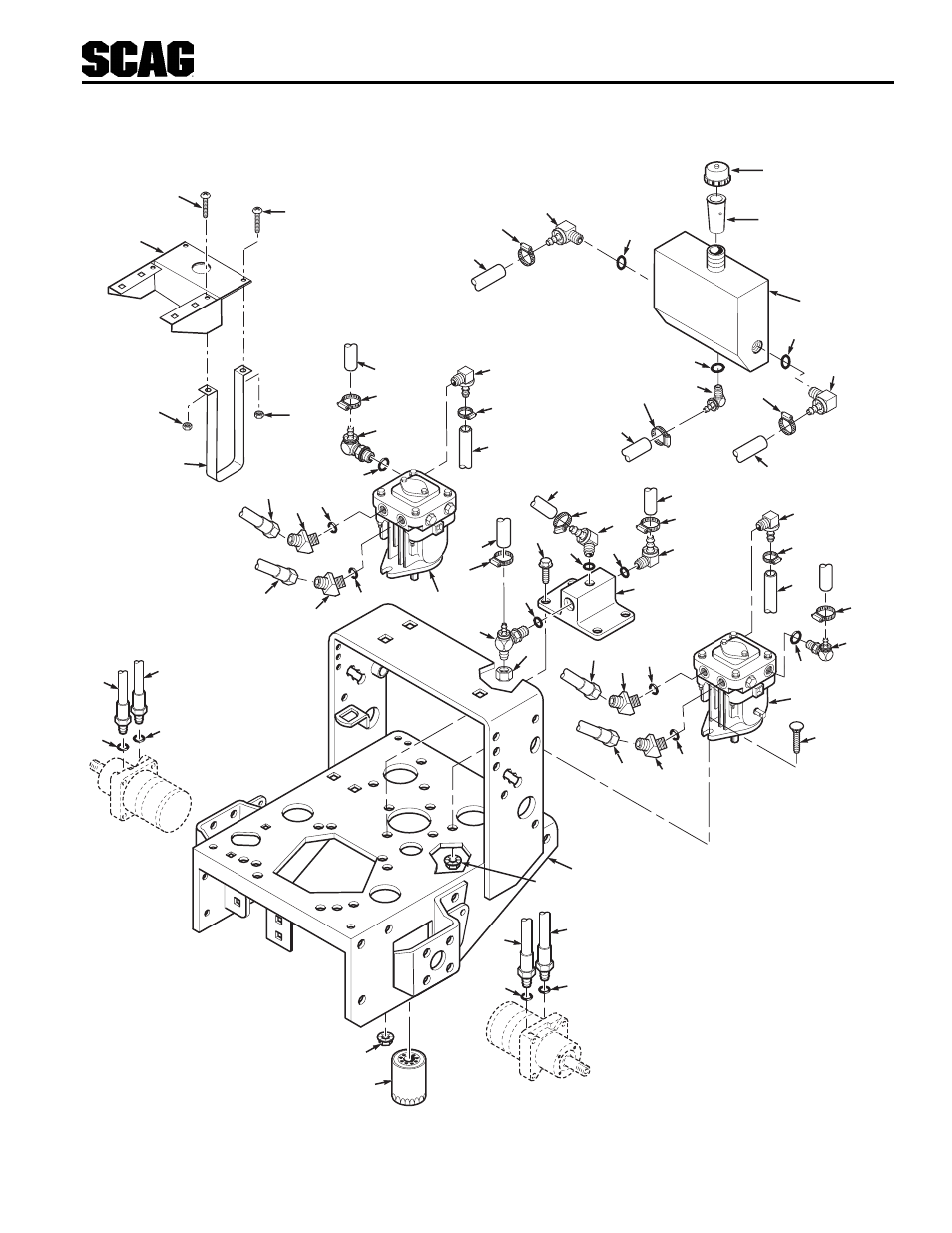 SCAG