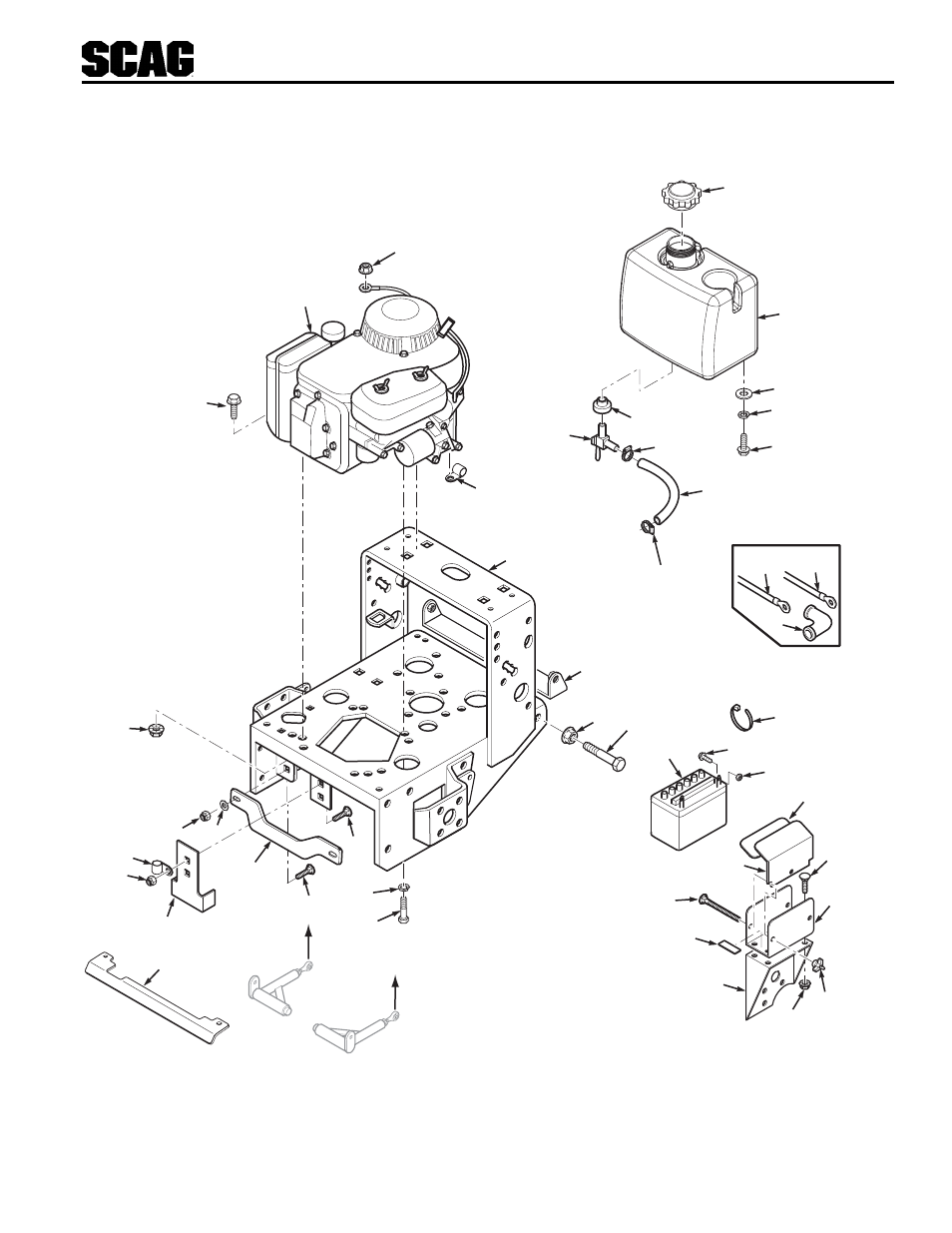 SCAG