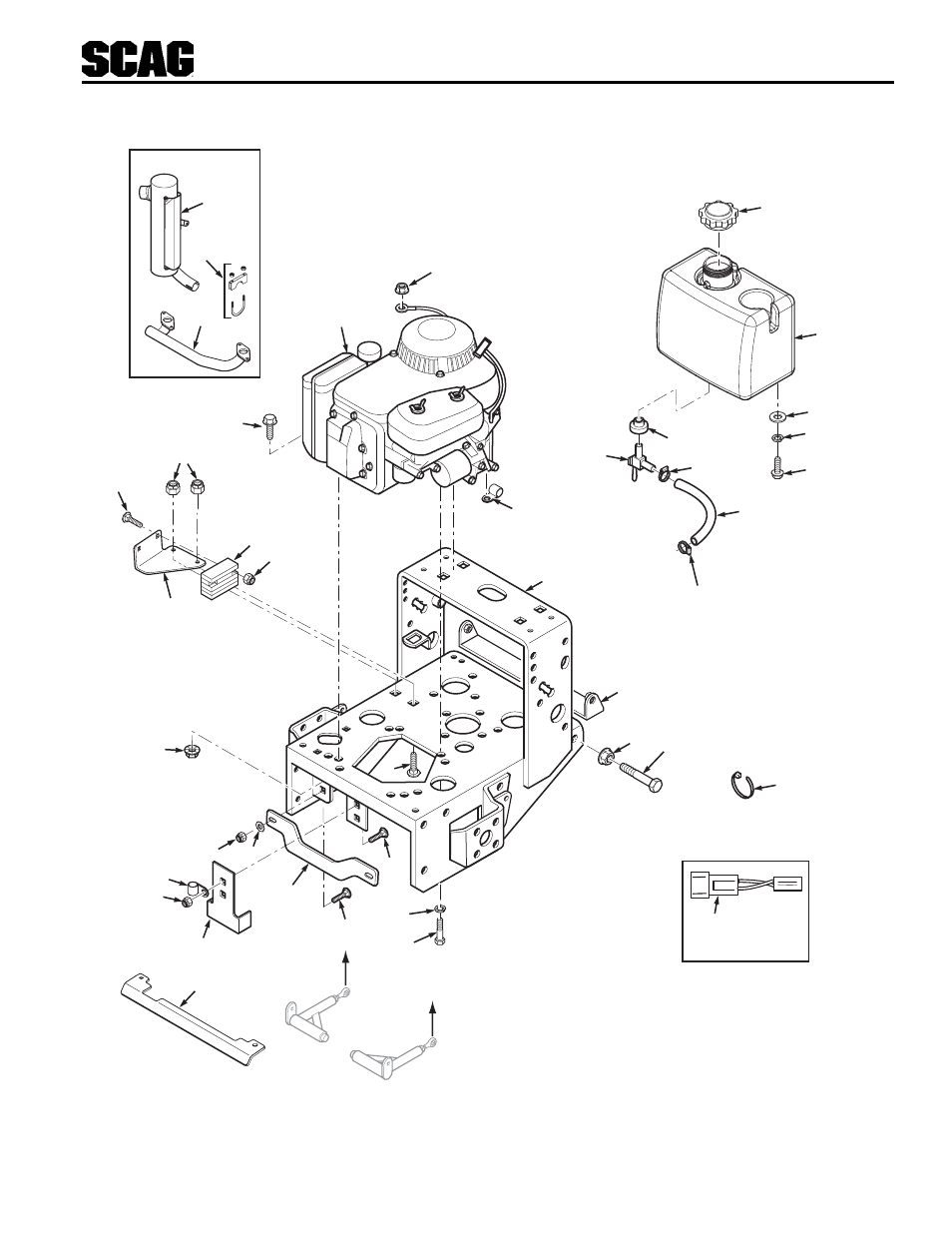 SCAG