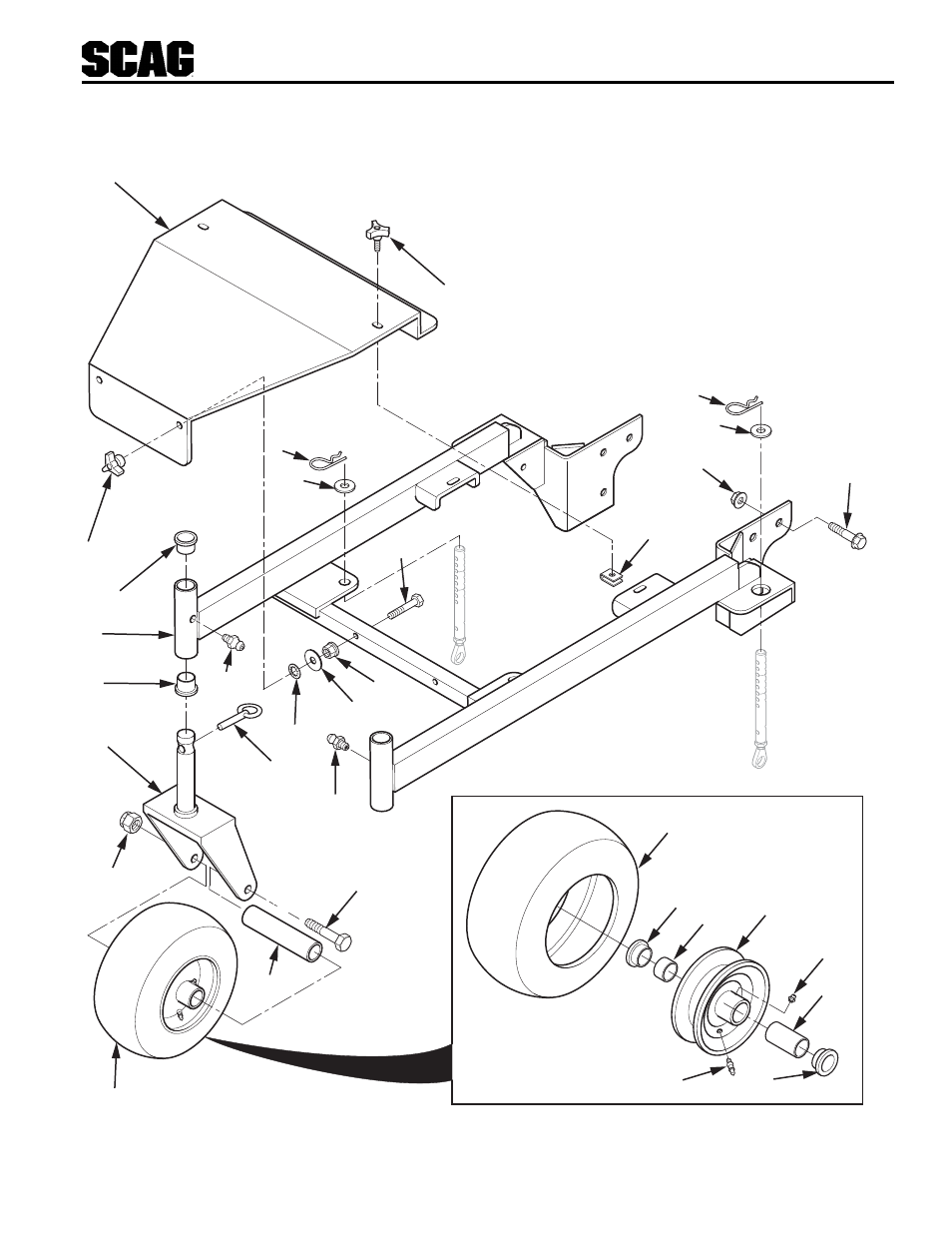 SCAG