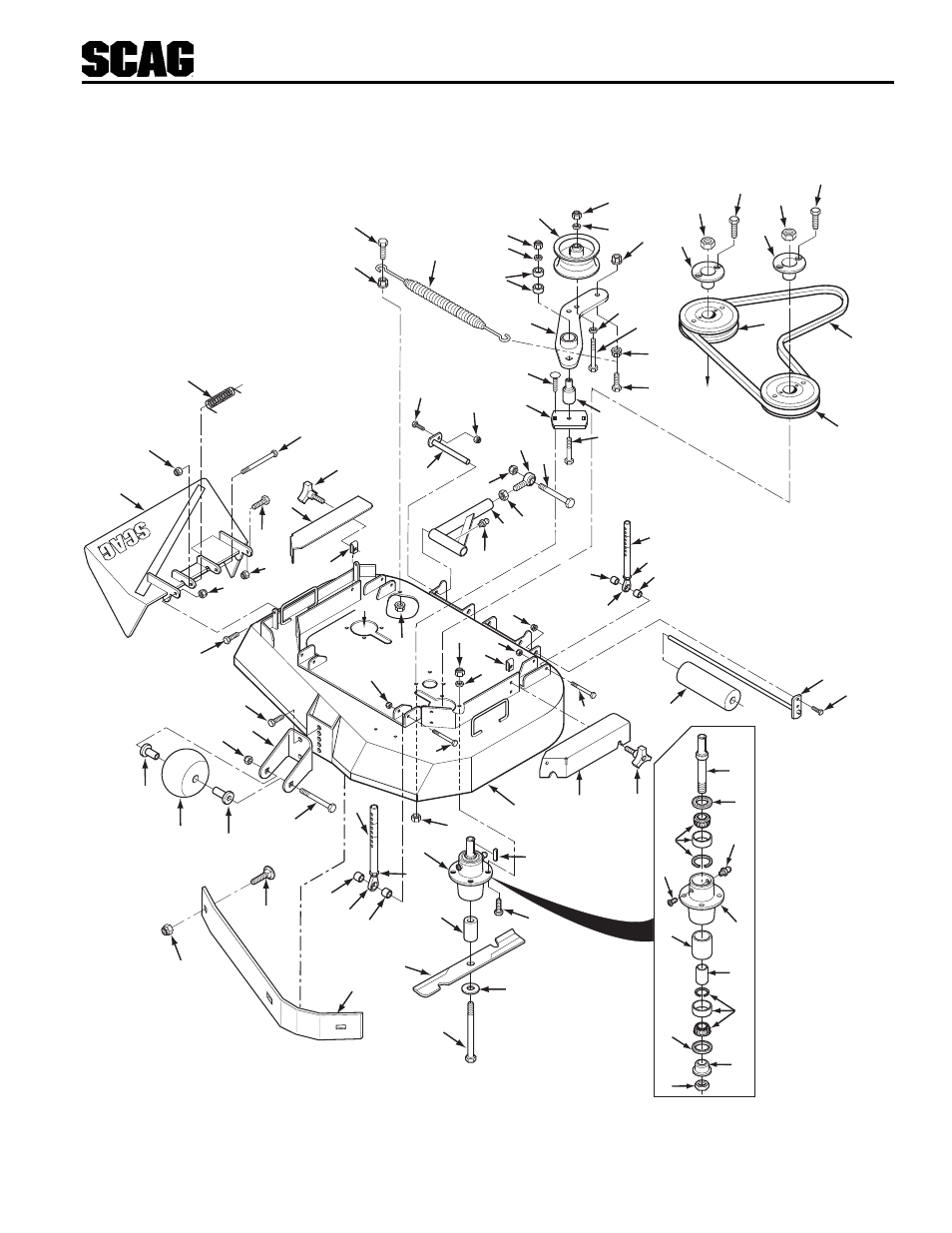 SCAG

SCAG