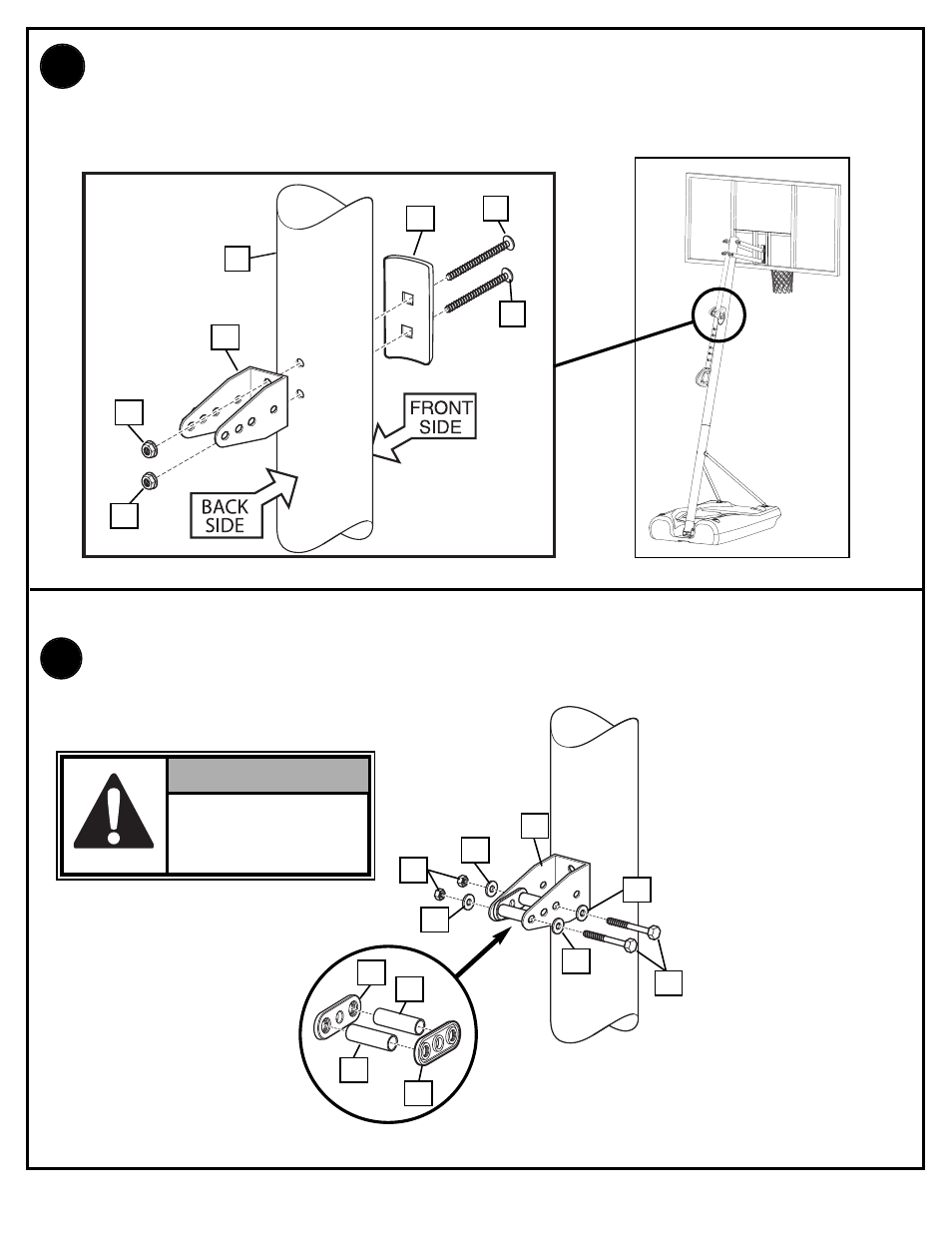 FRONT SIDE

BACK SIDE