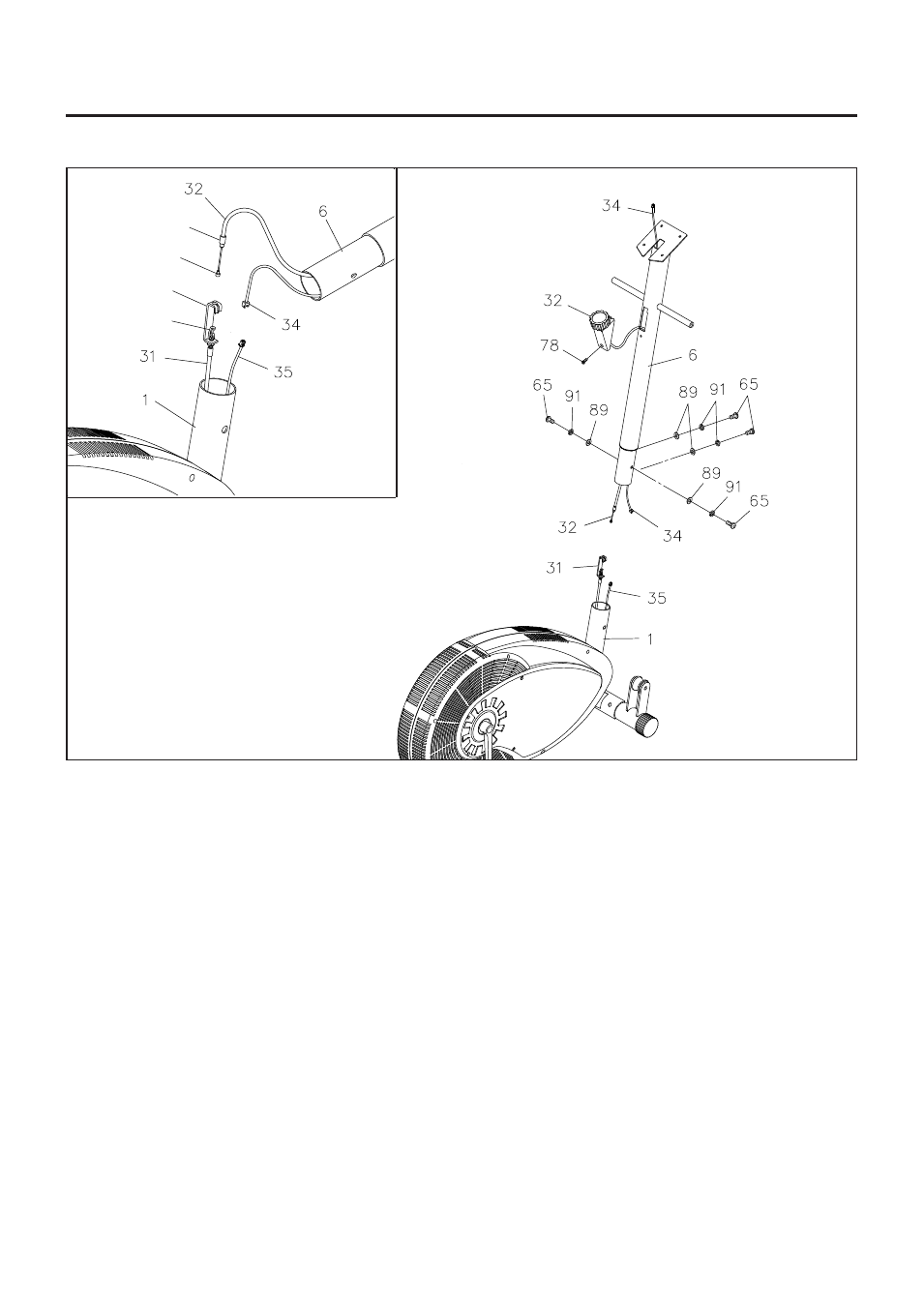 32
6
34
31
35
1

34
32
78
6
65
91
89
89
91
65
89
91
65
32
34
31
35
1