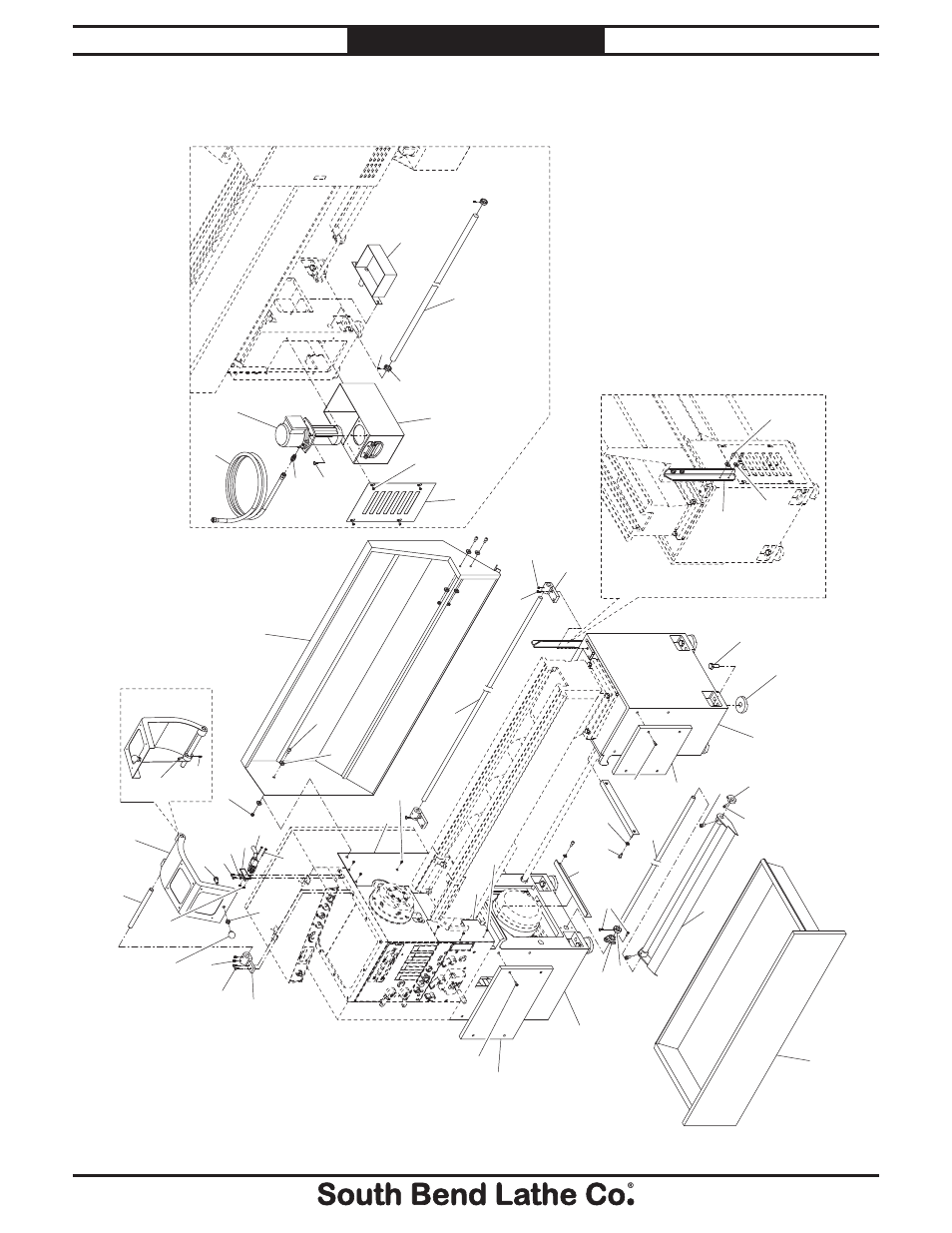 South Bend Lathe Co.®